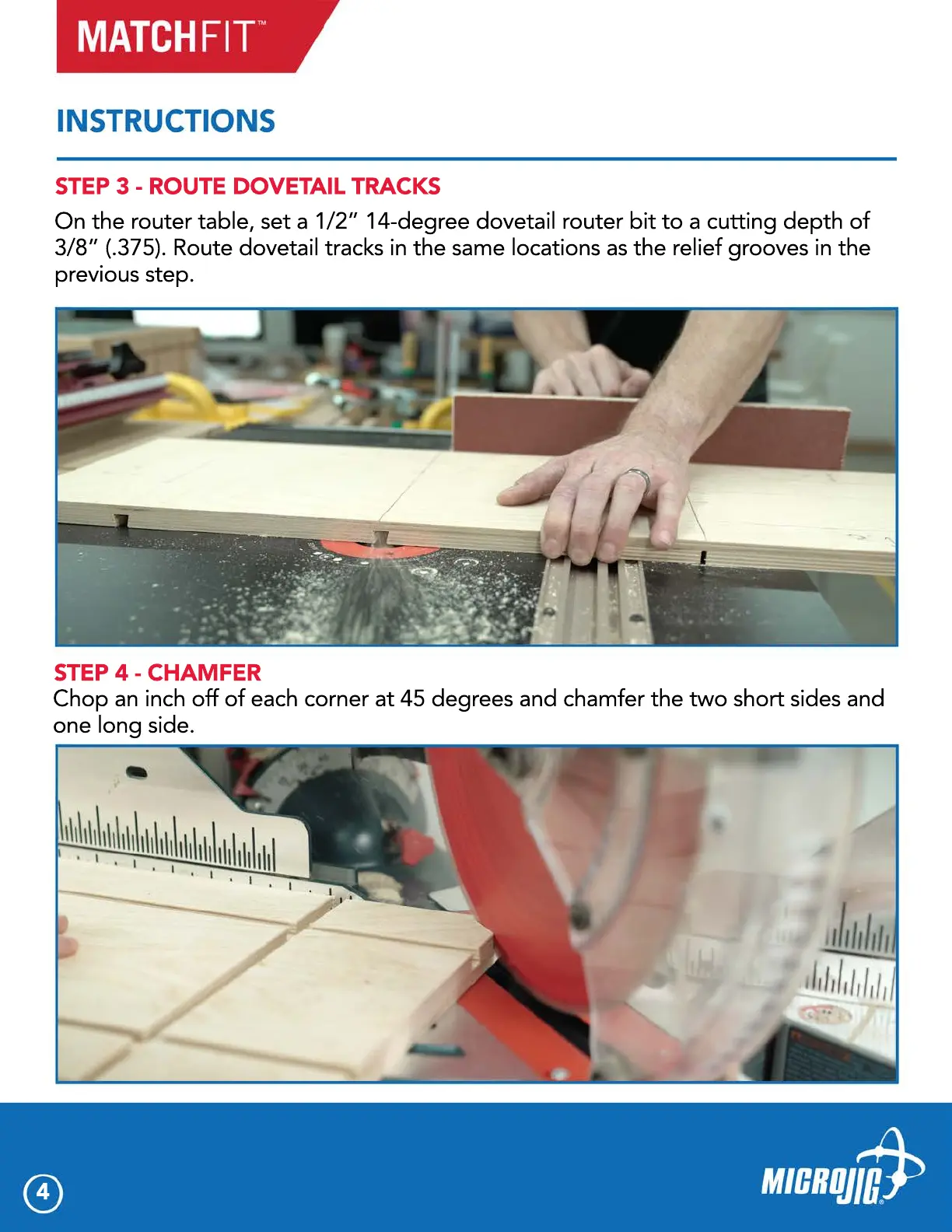 MATCHFIT™

INSTRUCTIONS

STEP 3 - ROUTE DOVETAIL TRACKS

On the router table, set a 1/2" 14-degree dovetail router bit to a cutting depth of 3/8" (.375). Route dovetail tracks in the same locations as the relief grooves in the previous step.

STEP 4 - CHAMFER

Chop an inch off of each corner at 45 degrees and chamfer the two short sides and one long side.

4

MICROJIG®