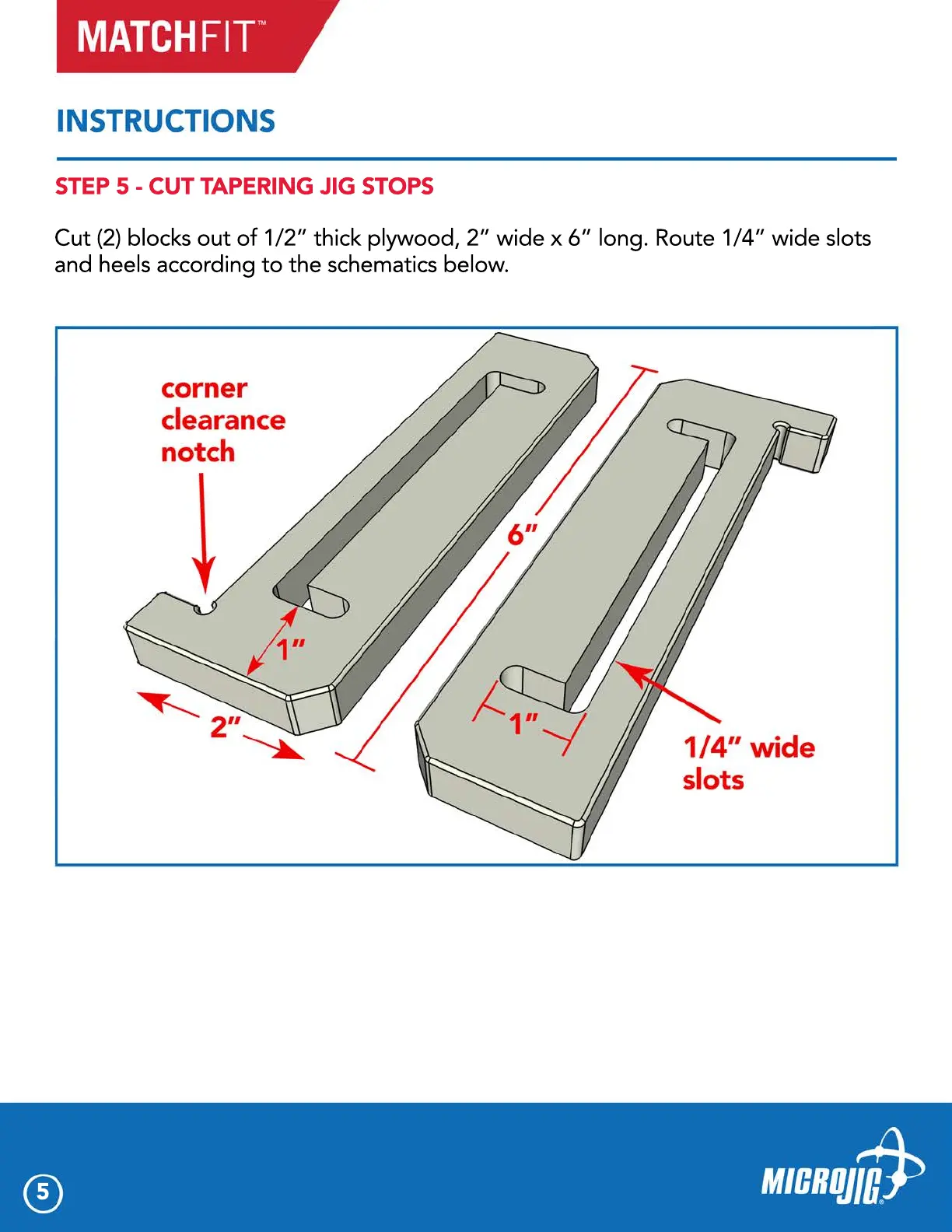 MATCHFIT™

INSTRUCTIONS

STEP 5 - CUT TAPERING JIG STOPS

Cut (2) blocks out of 1/2” thick plywood, 2” wide x 6” long. Route 1/4” wide slots and heels according to the schematics below.

corner clearance notch

1”

2”

6”

1”

1/4” wide slots

5

MICROJIG®