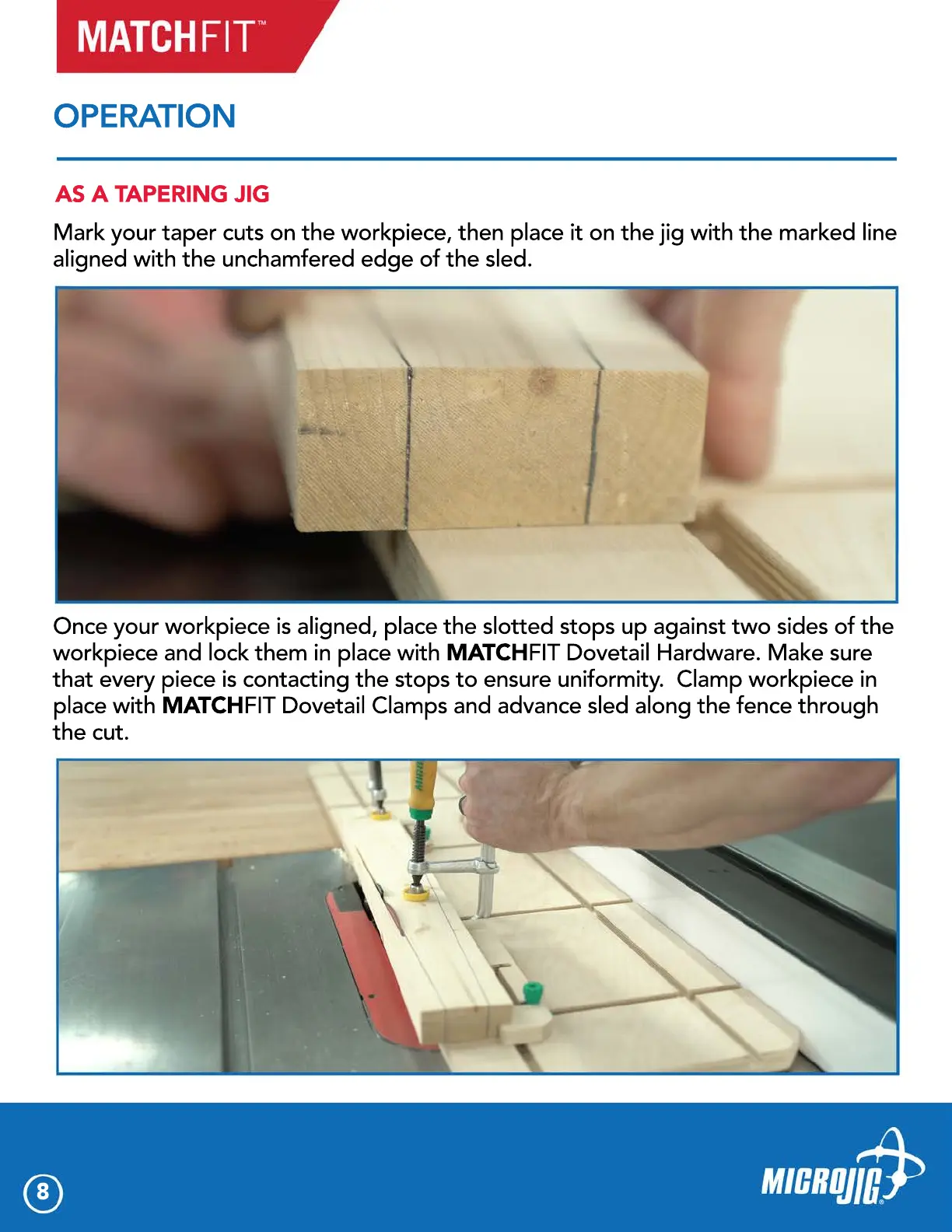 MATCHFIT™

OPERATION

AS A TAPERING JIG

Mark your taper cuts on the workpiece, then place it on the jig with the marked line aligned with the unchamfered edge of the sled.

Once your workpiece is aligned, place the slotted stops up against two sides of the workpiece and lock them in place with MATCHFIT Dovetail Hardware. Make sure that every piece is contacting the stops to ensure uniformity. Clamp workpiece in place with MATCHFIT Dovetail Clamps and advance sled along the fence through the cut.

8

MICROJIG®