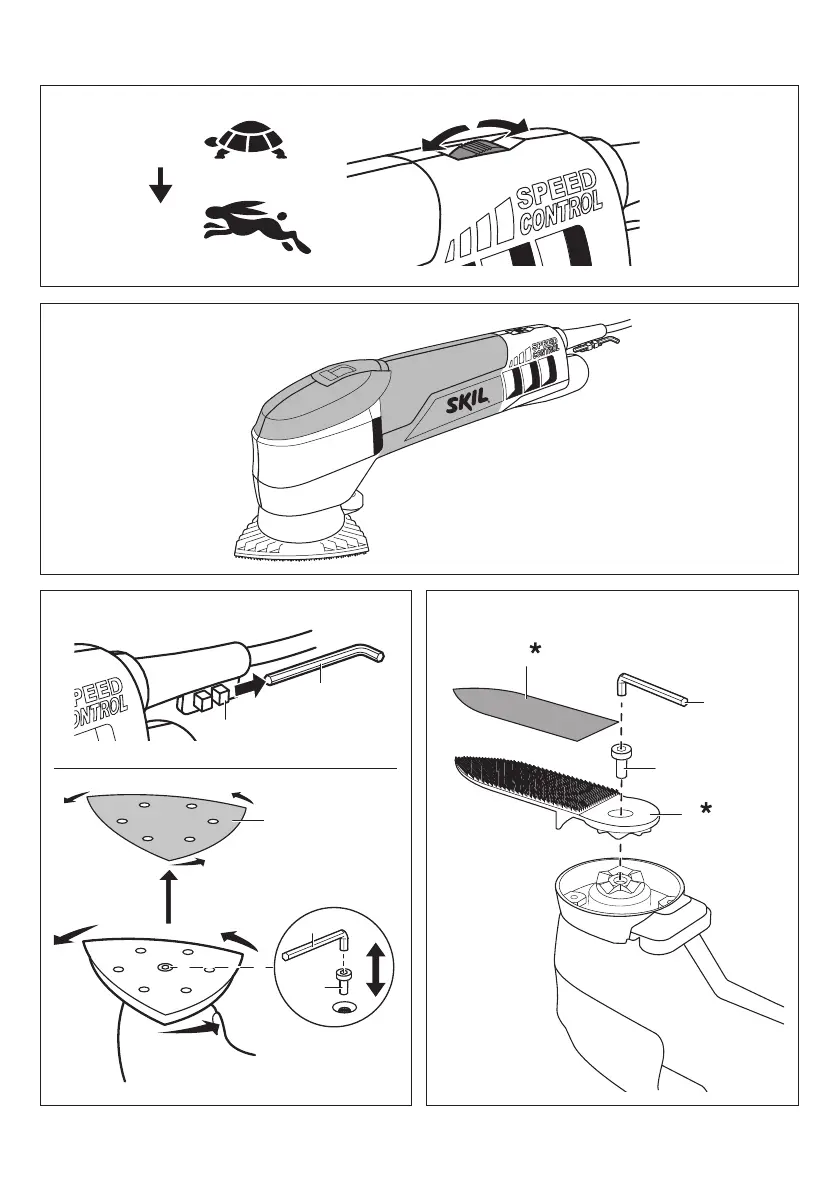 SPEED
CONTROL

SPEED
CONTROL
SKIL

SPEED
CONTROL

*

*