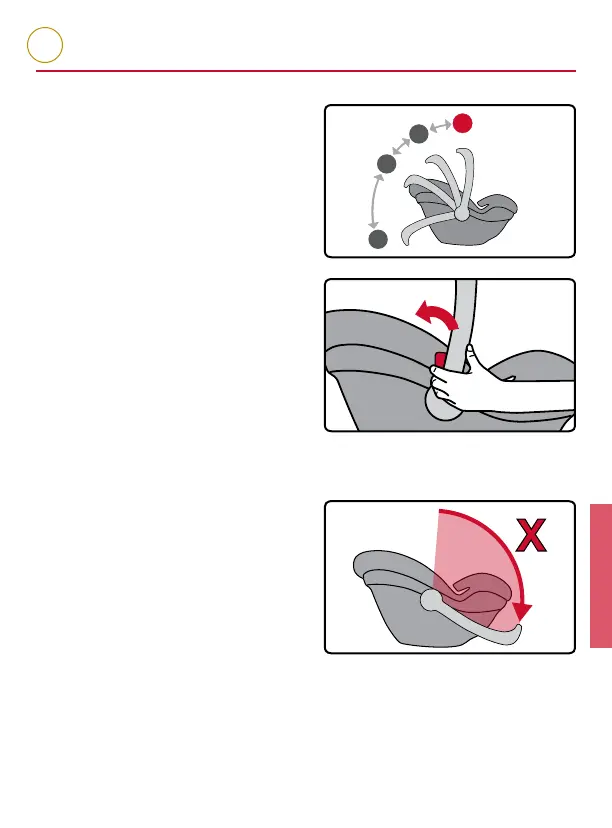 X