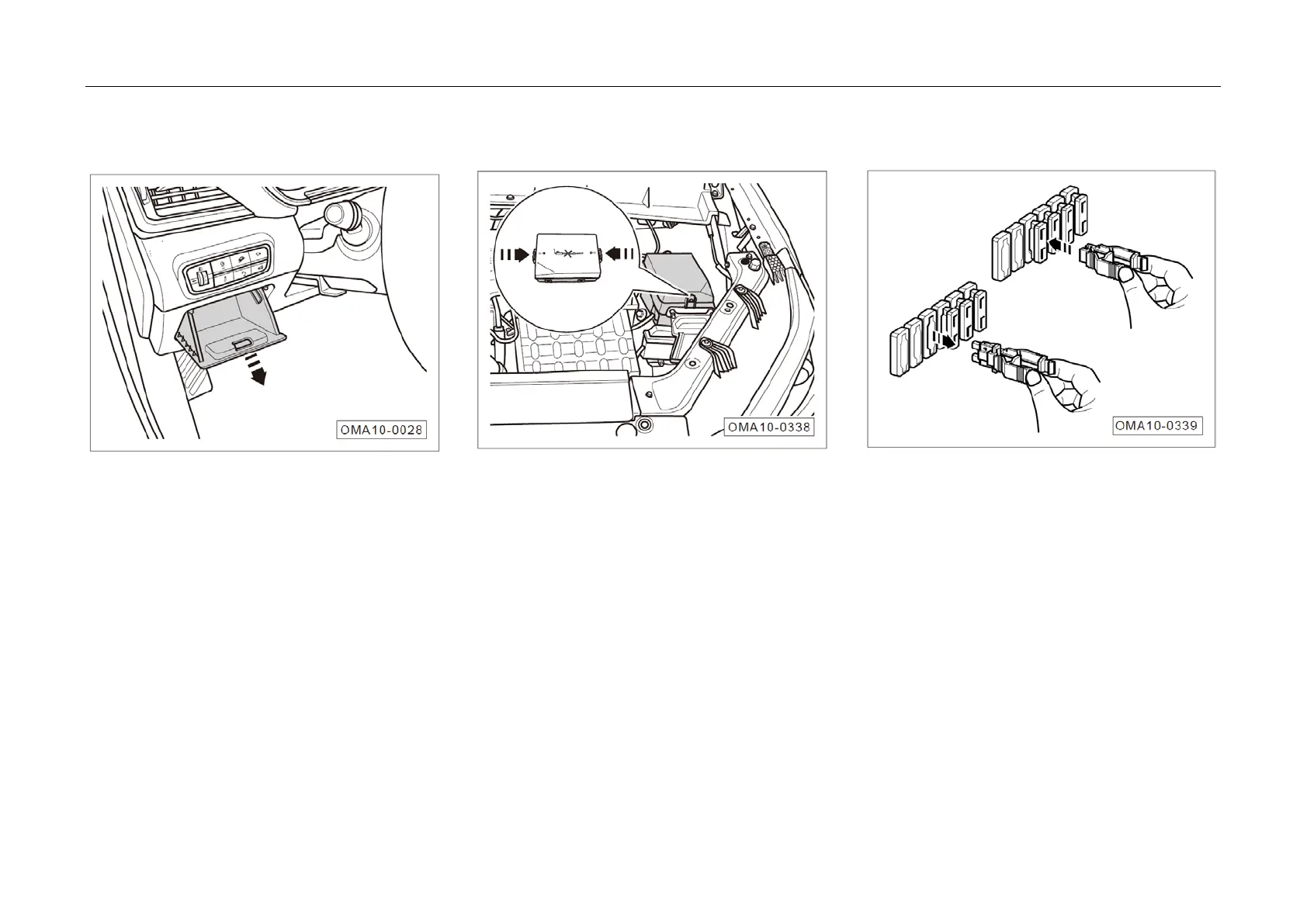 OMA10-0028

OMA10-0338

OMA10-0339