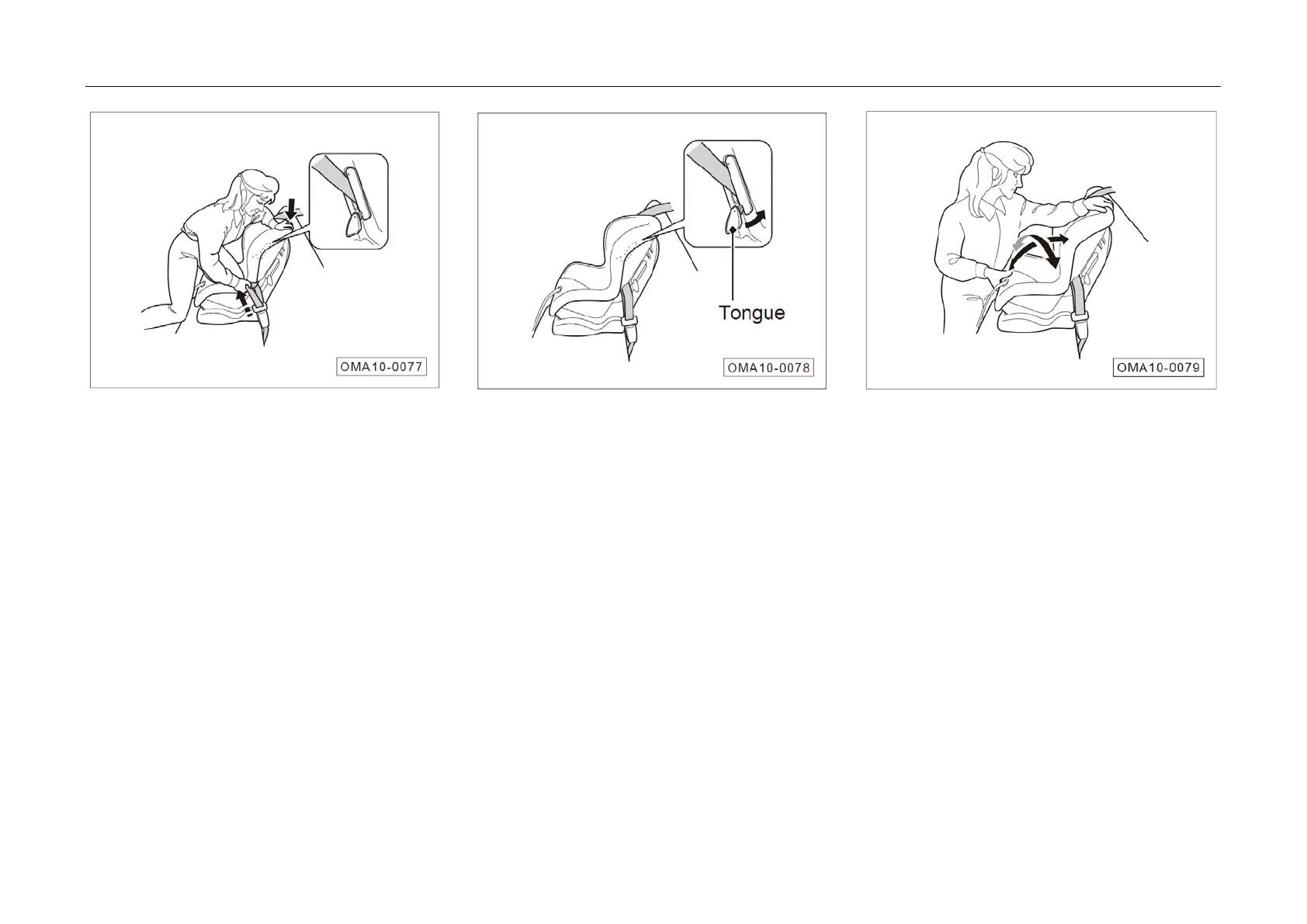 OMA10-0077

Tongue

OMA10-0078

OMA10-0079