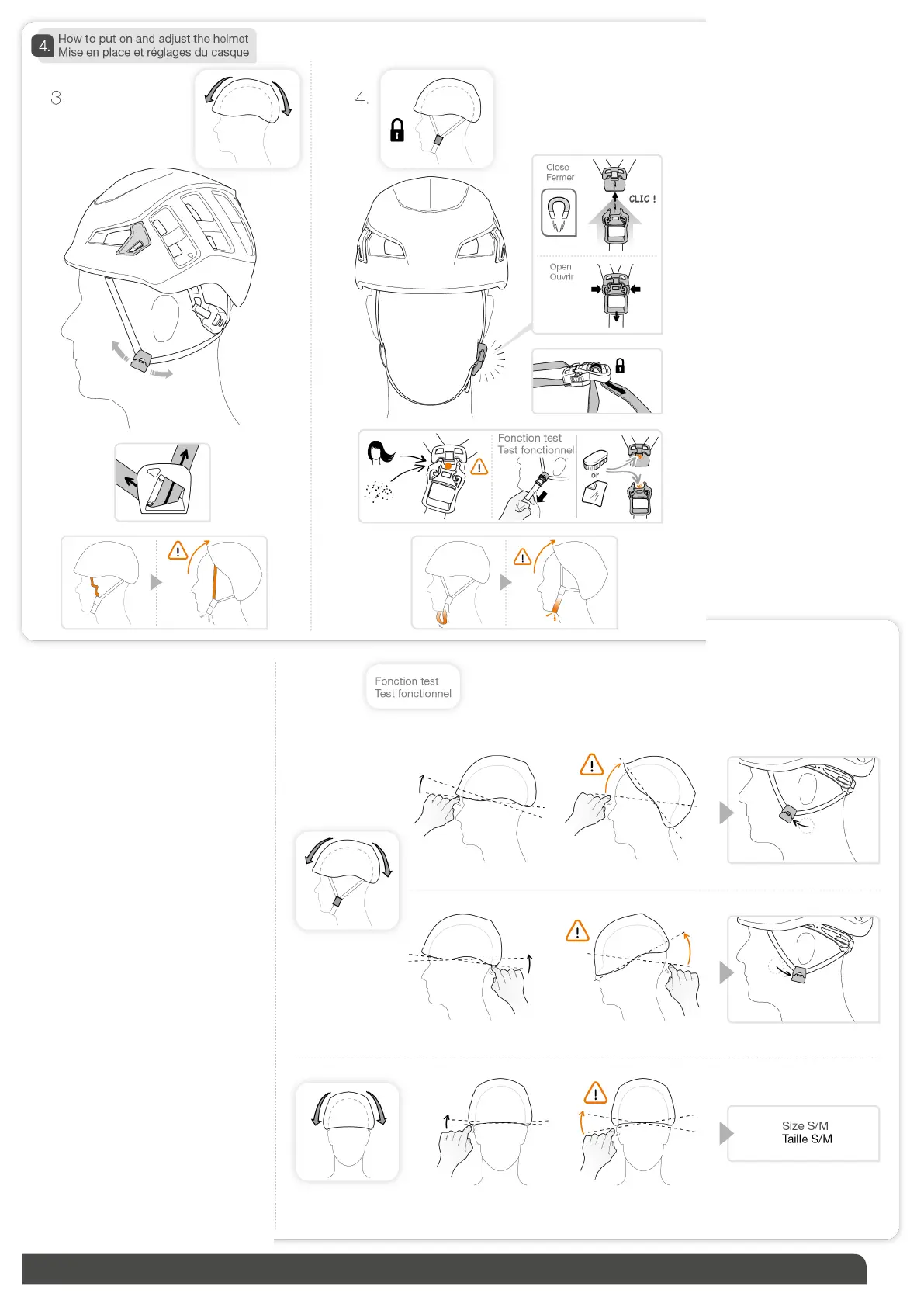 4. How to put on and adjust the helmet
Mise en place et réglages du casque

3.

4.

Close
Fermer

CLIC !

Open
Ouvrir

Fonction test
Test fonctionnel

or

Fonction test
Test fonctionnel

Size S/M
Taille S/M