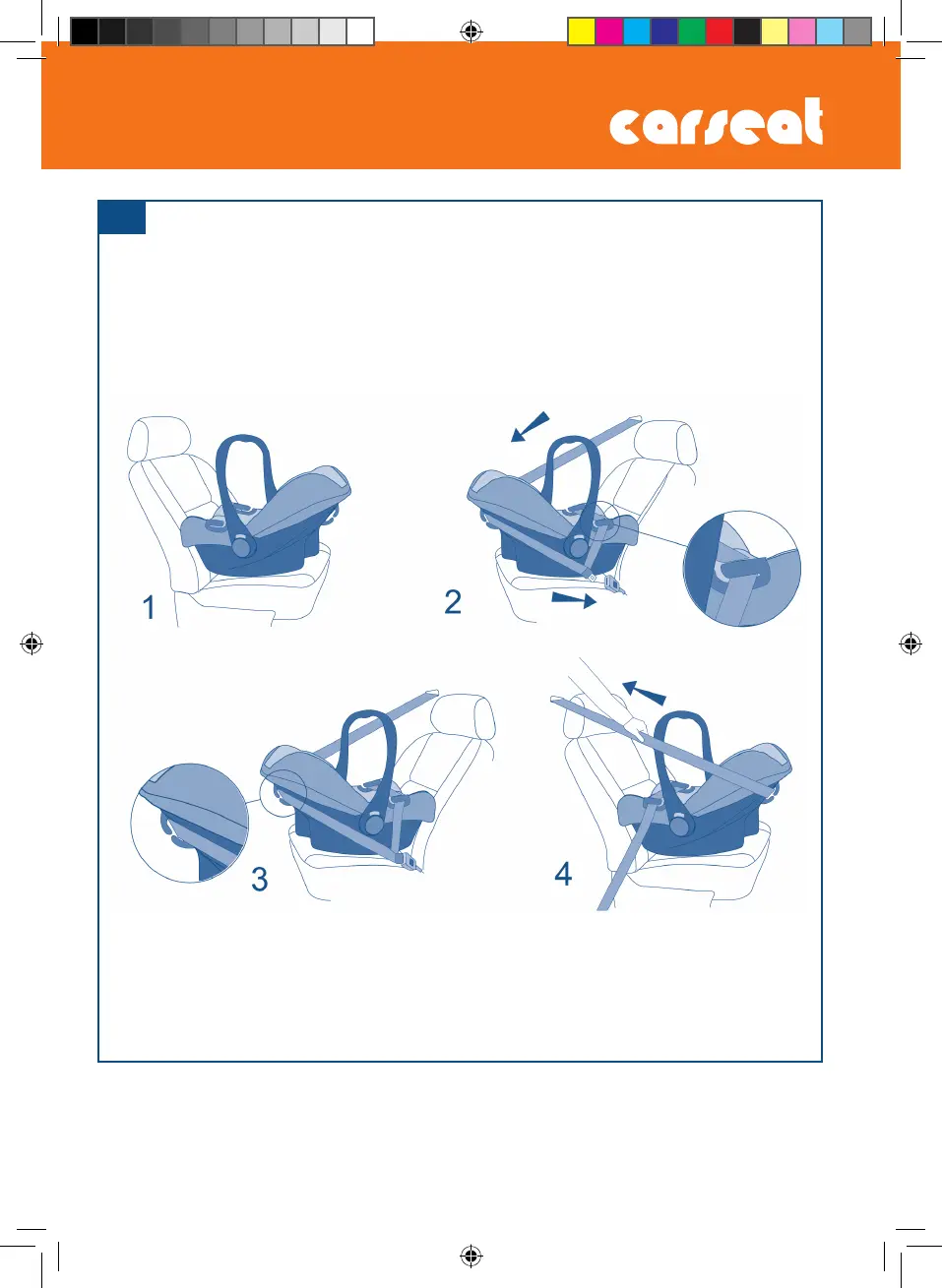 carseat

1

2

3

4