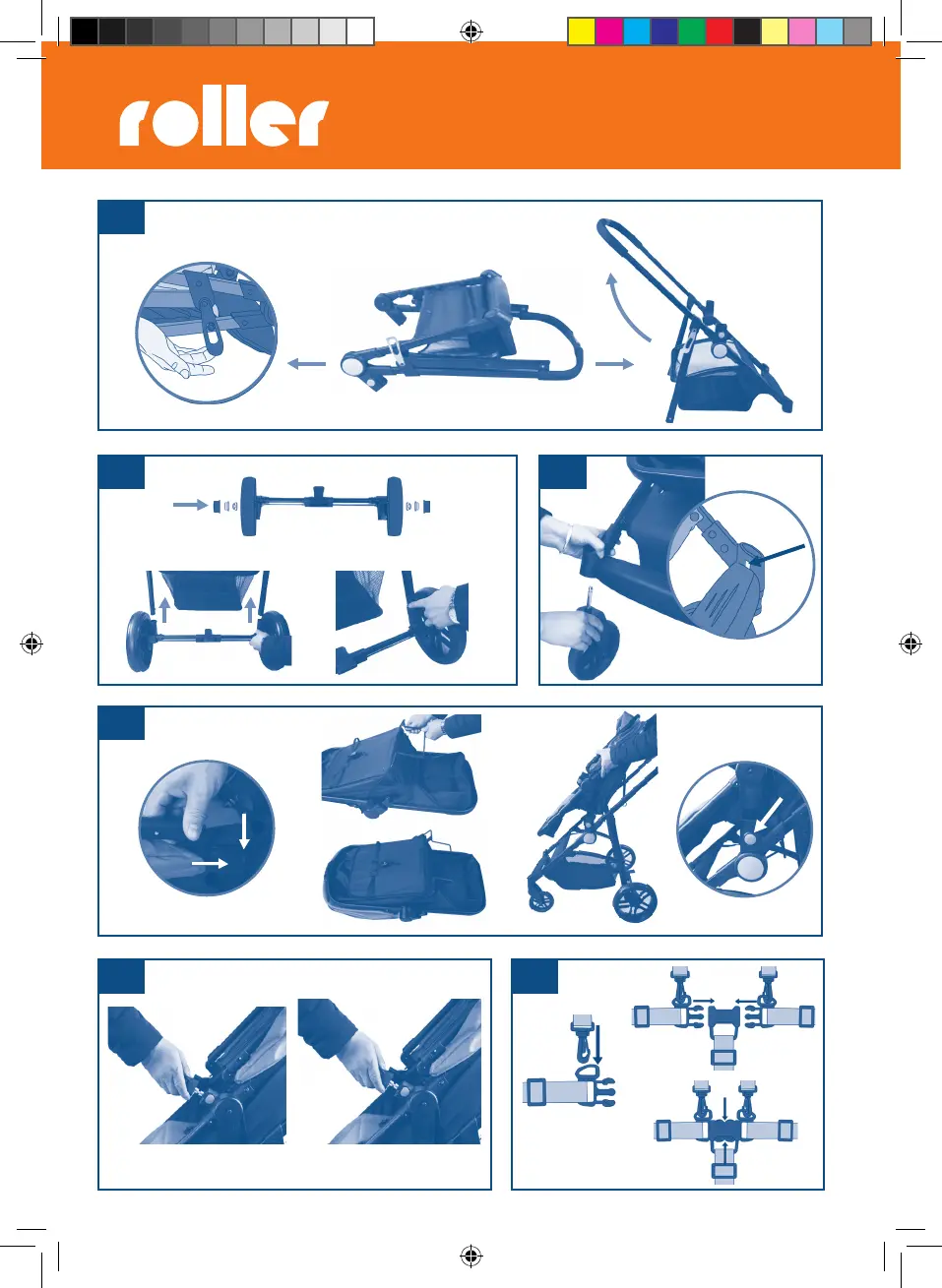 roller