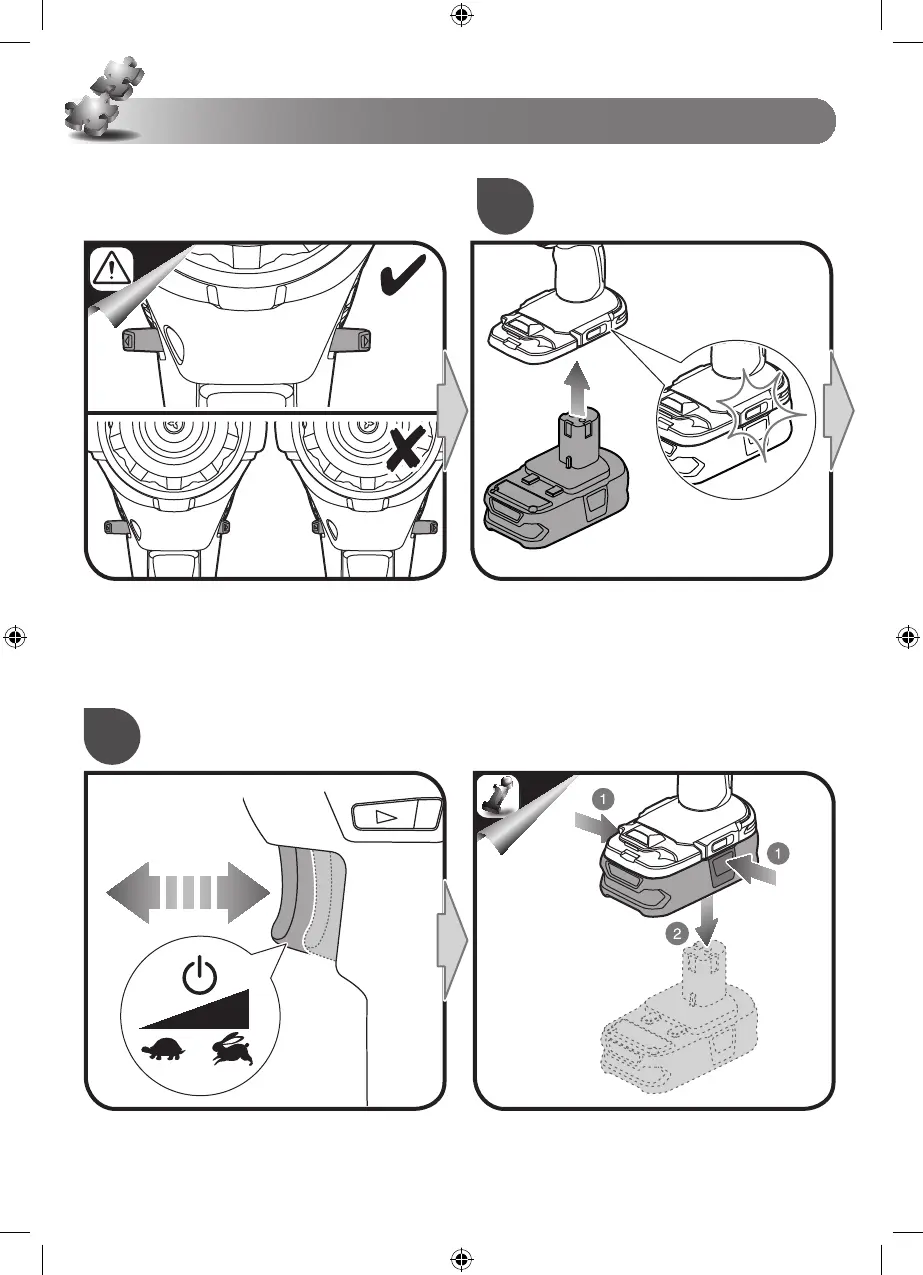 1
1
2