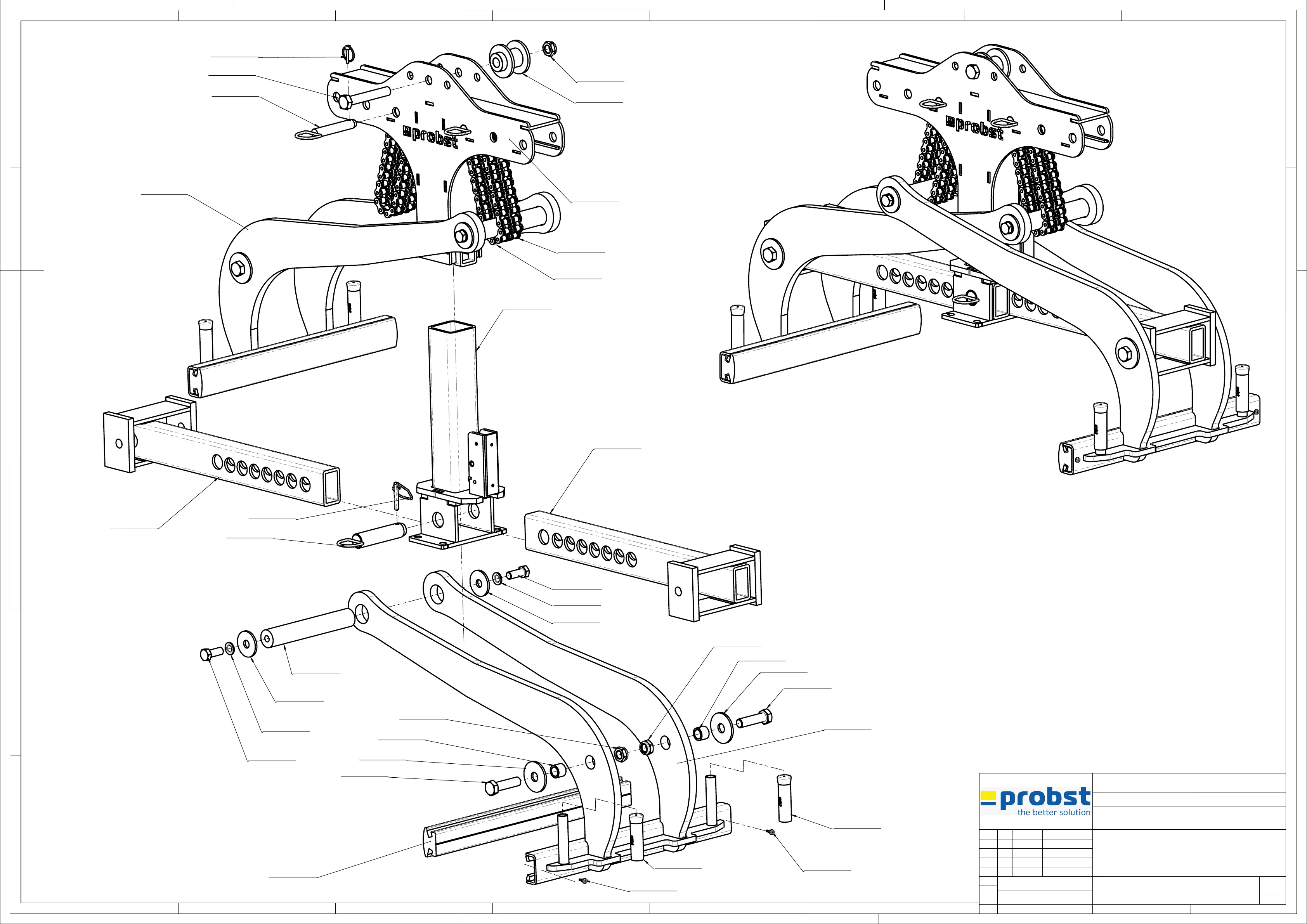 probst

probst

probst
the better solution