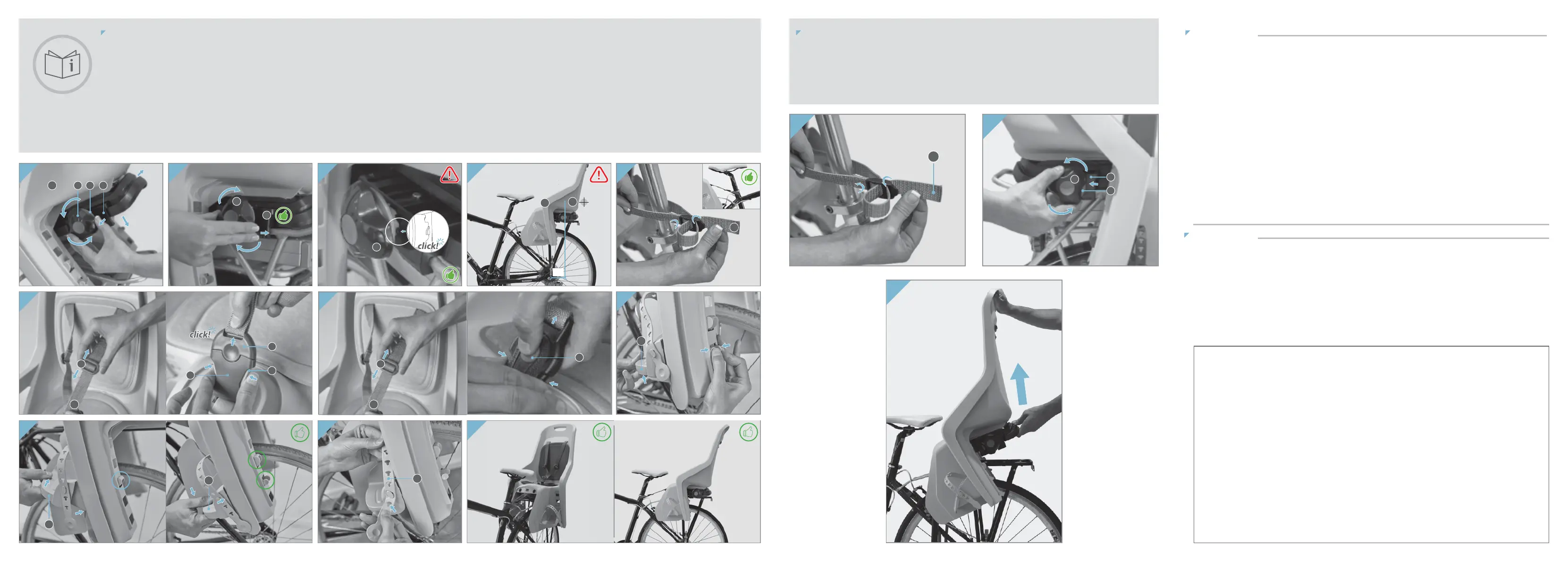 click!

click!