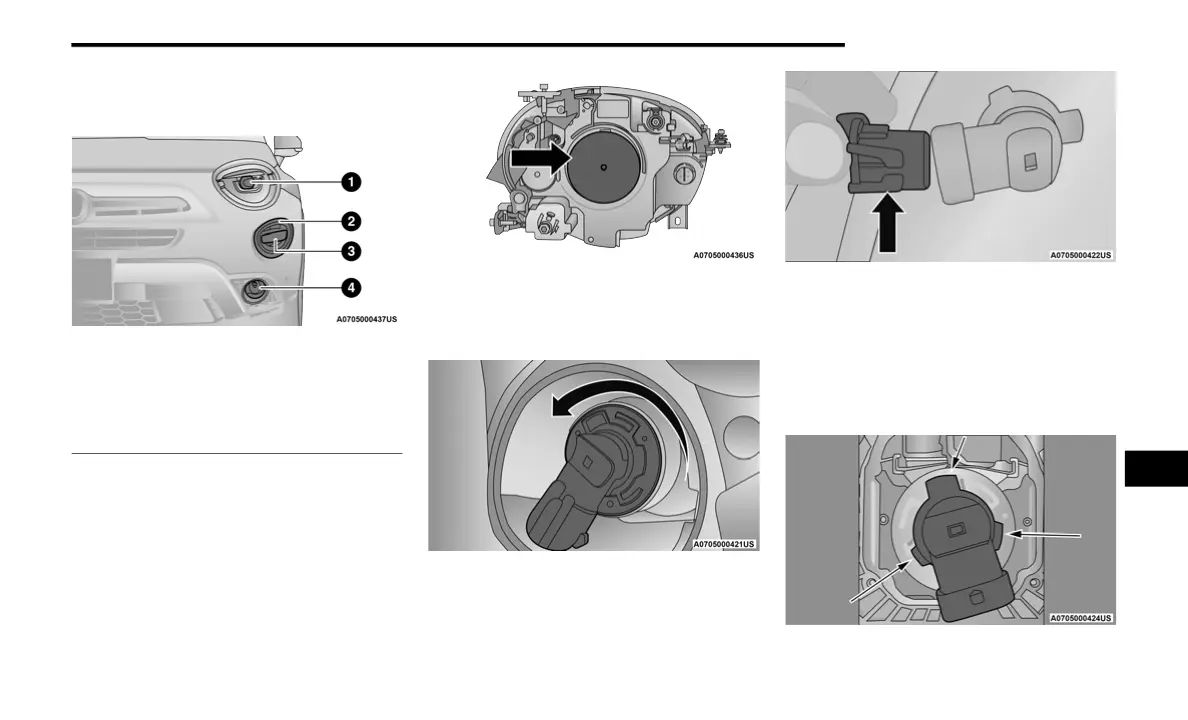 1

2

3

4

A0705000437US

A0705000436US

A0705000421US

A0705000422US

A0705000424US