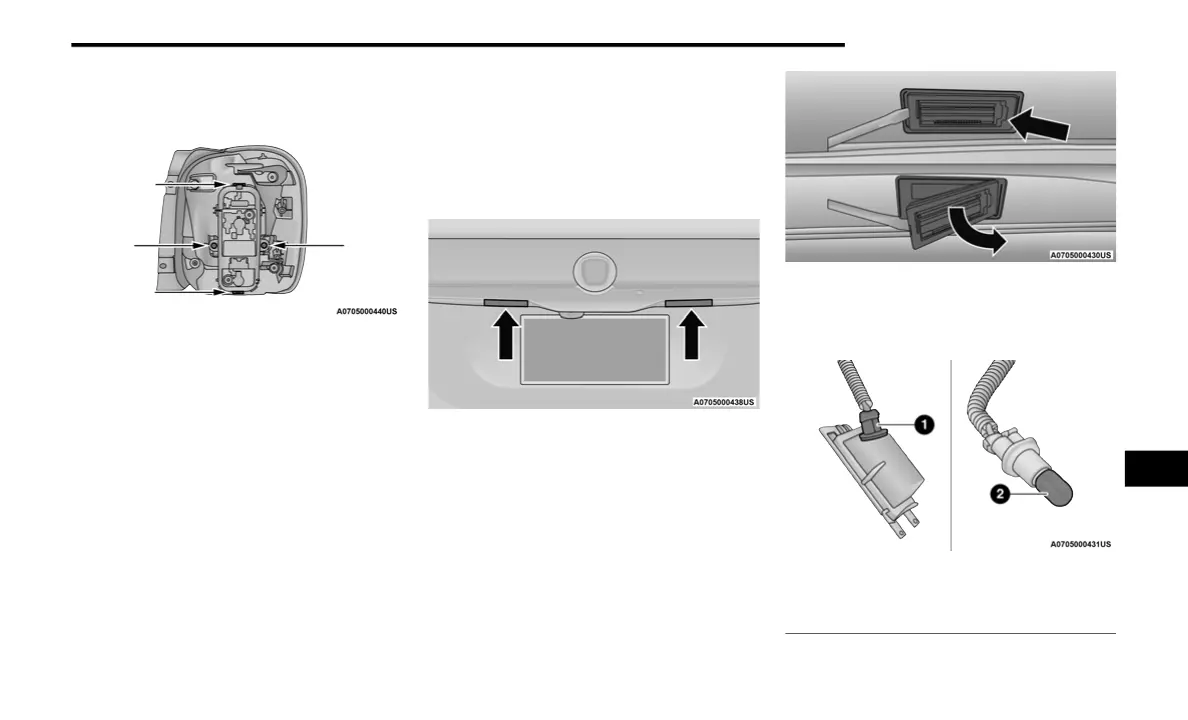 A0705000440US

A0705000438US

A0705000430US

1

2

A0705000431US