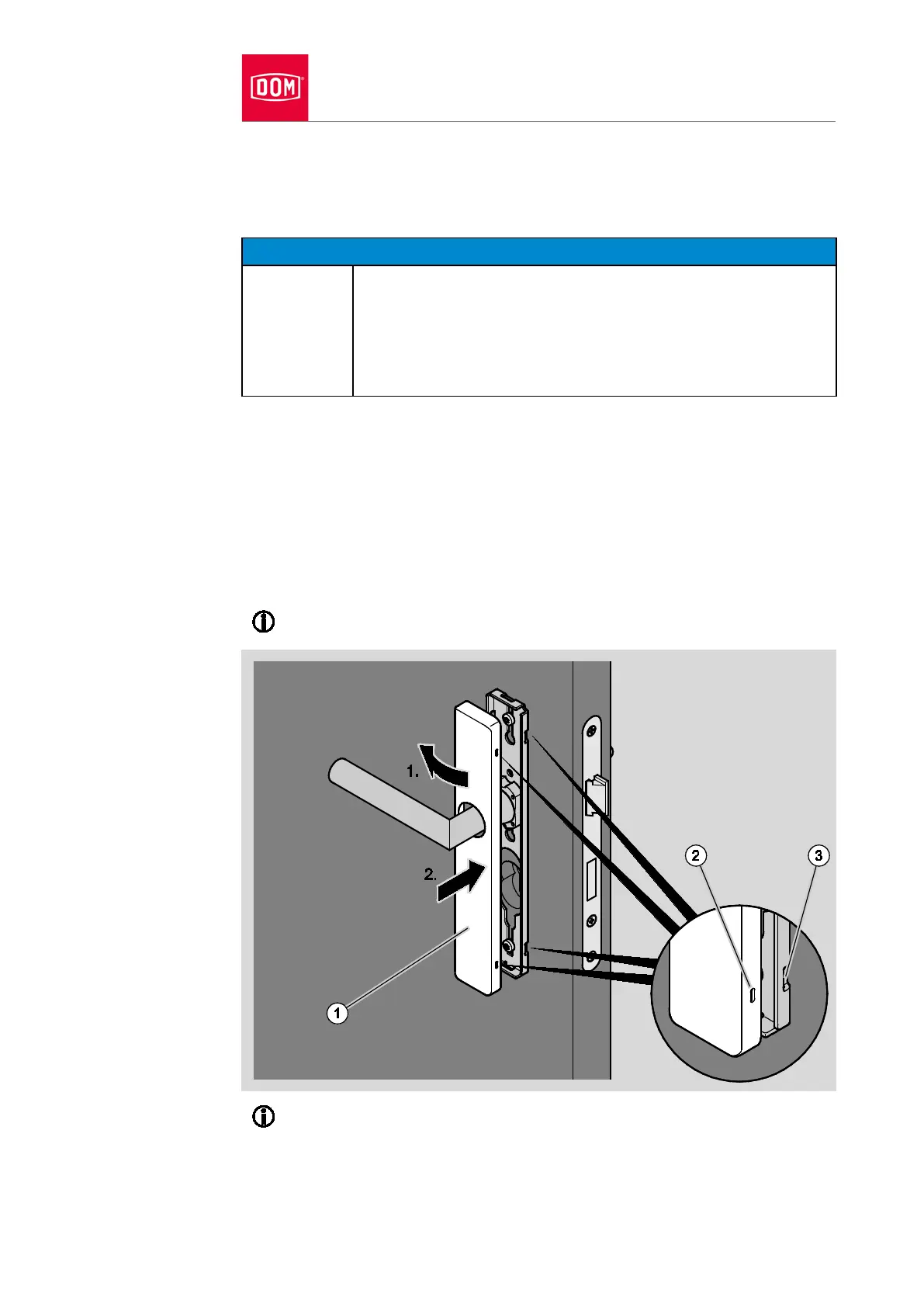 DOM

1.

2.

1

2

3