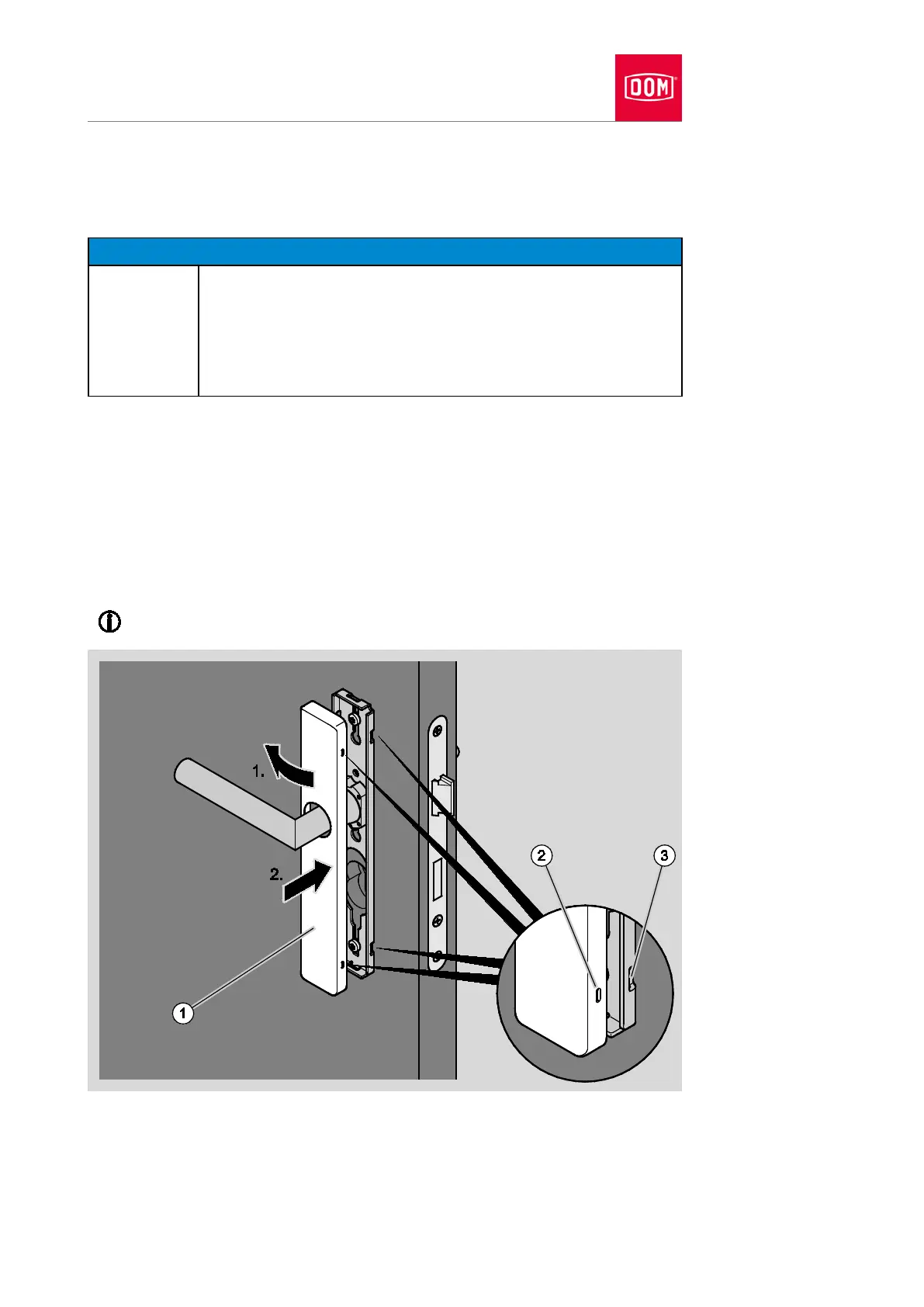 DOM

1.

2.

1

2

3