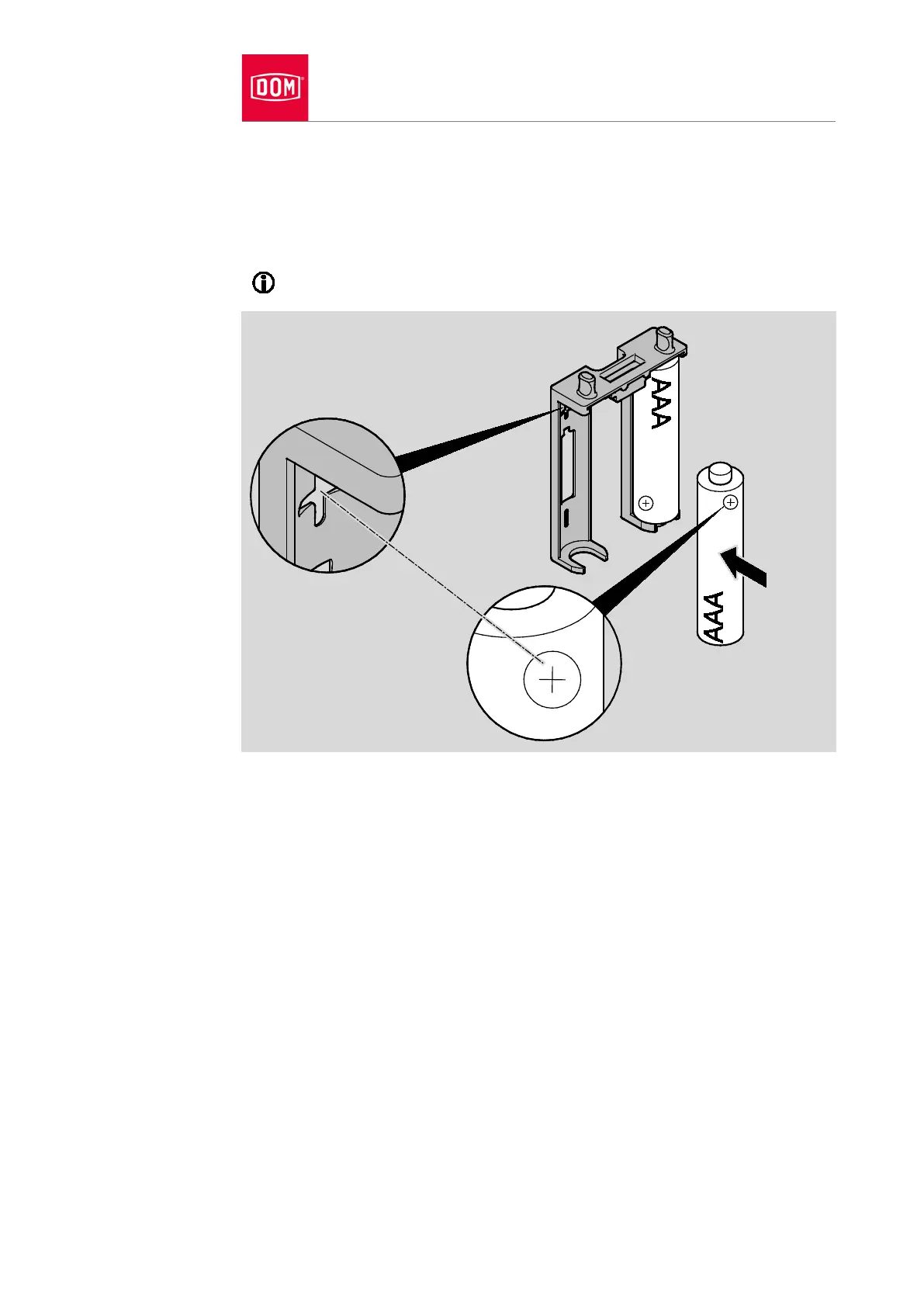 DOM

AAA

AAA