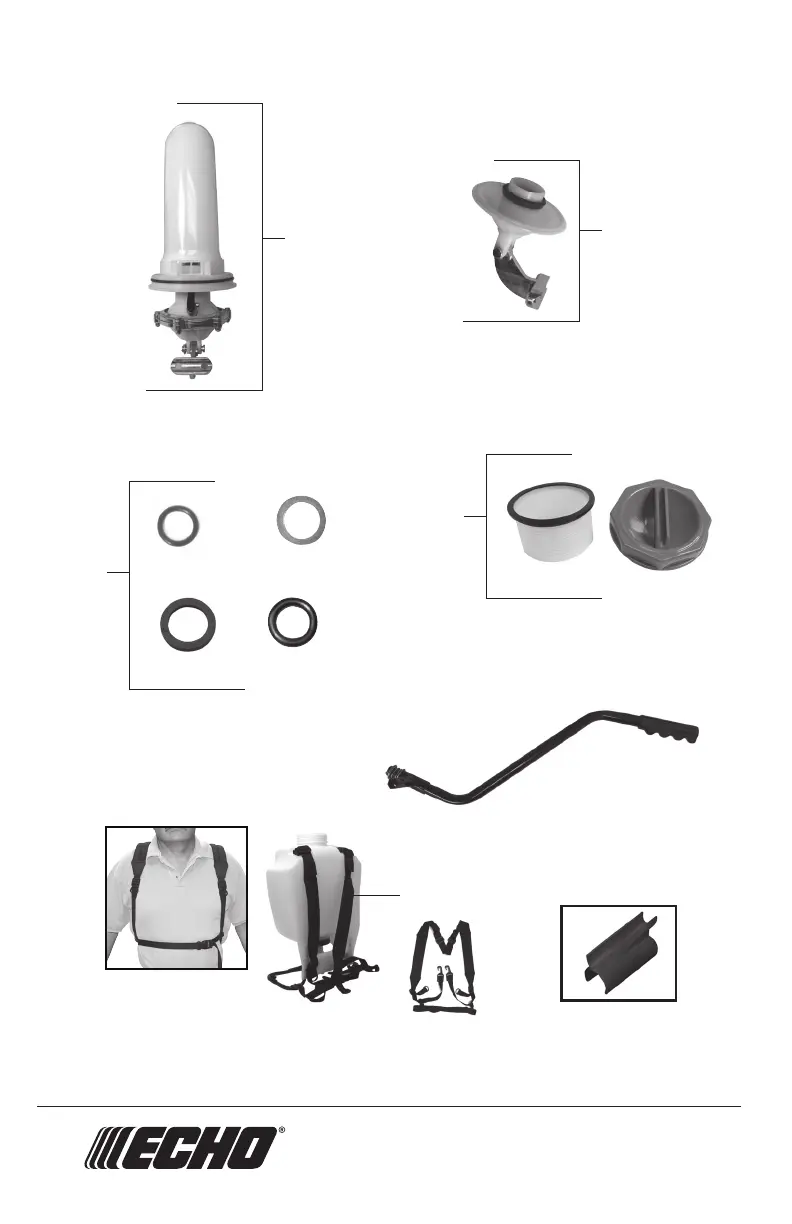 ECHO®