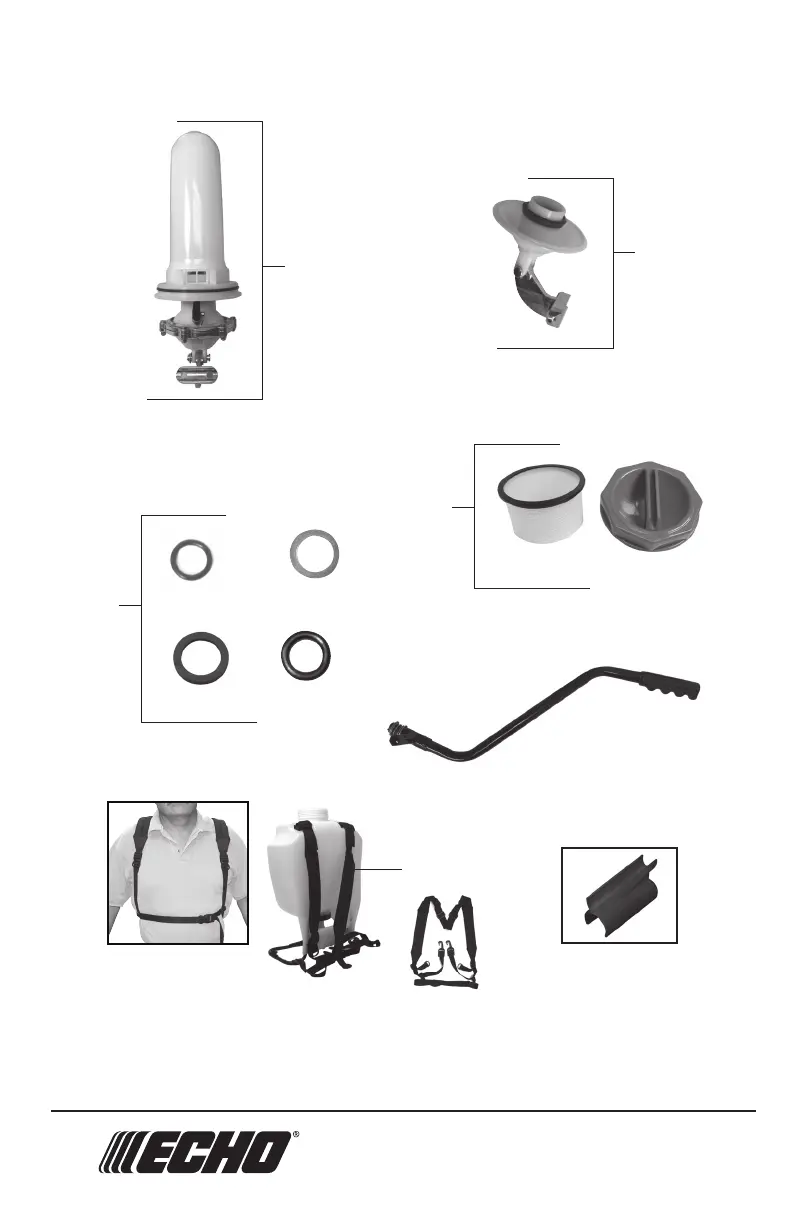 ECHO®