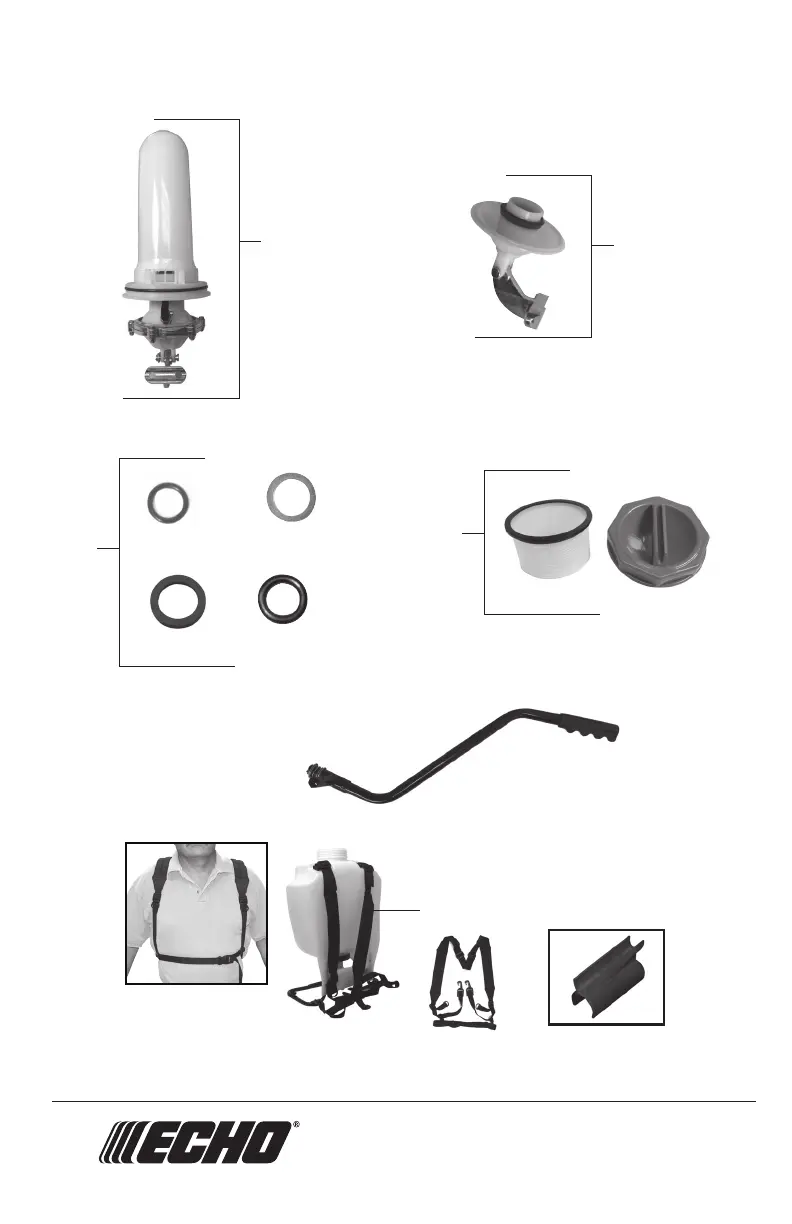 ECHO®