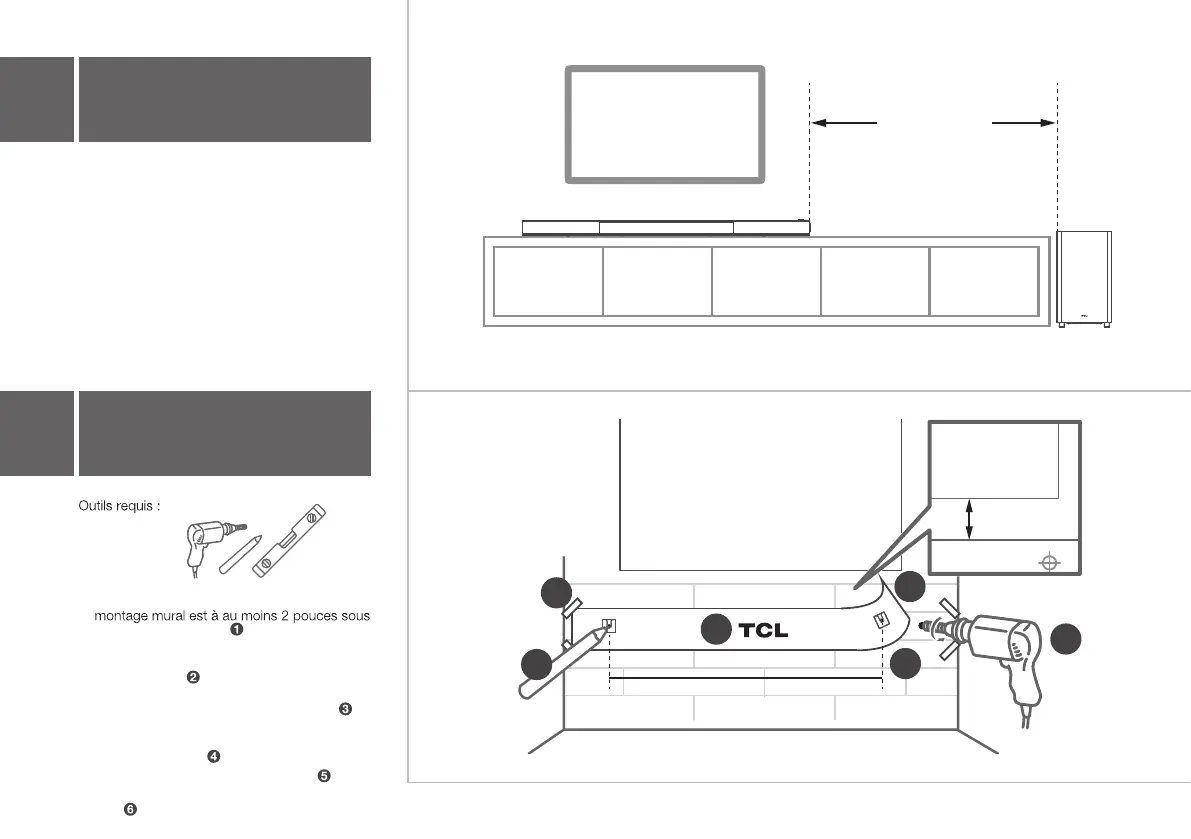 Outils requis :

montage mural est à au moins 2 pouces sous ❶

❷

❸

❹

❺

❻

TCL