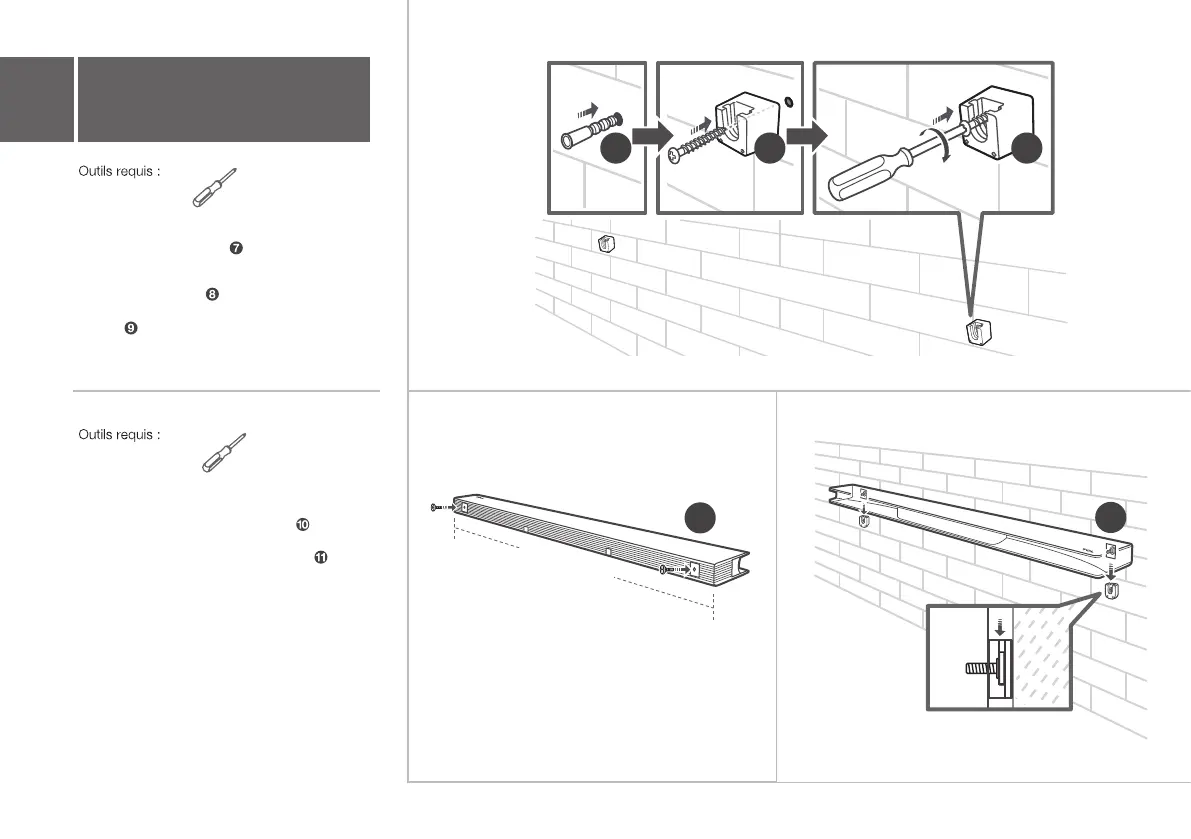 Outils requis :

❼

❽

❾

Outils requis :

❿

⓫