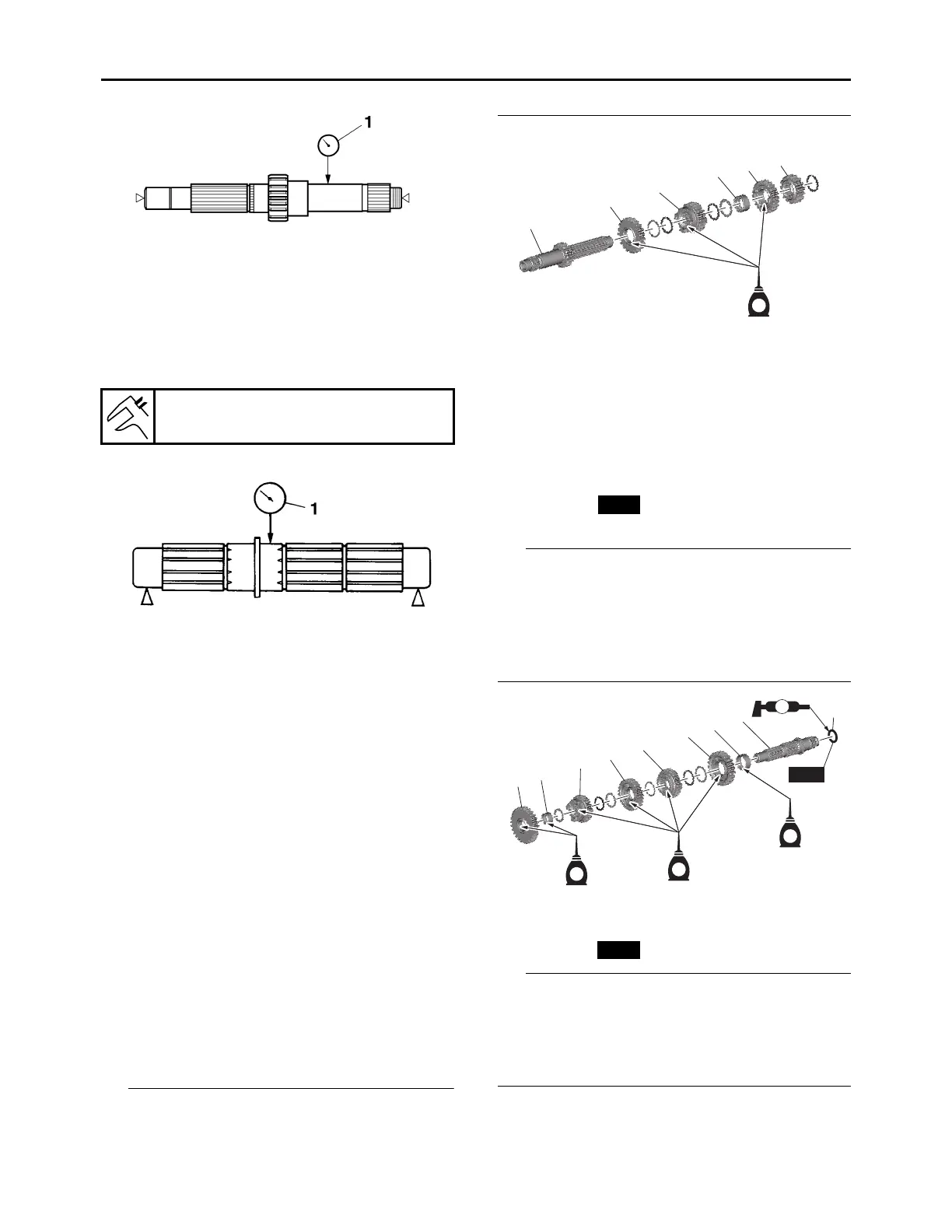 1

1