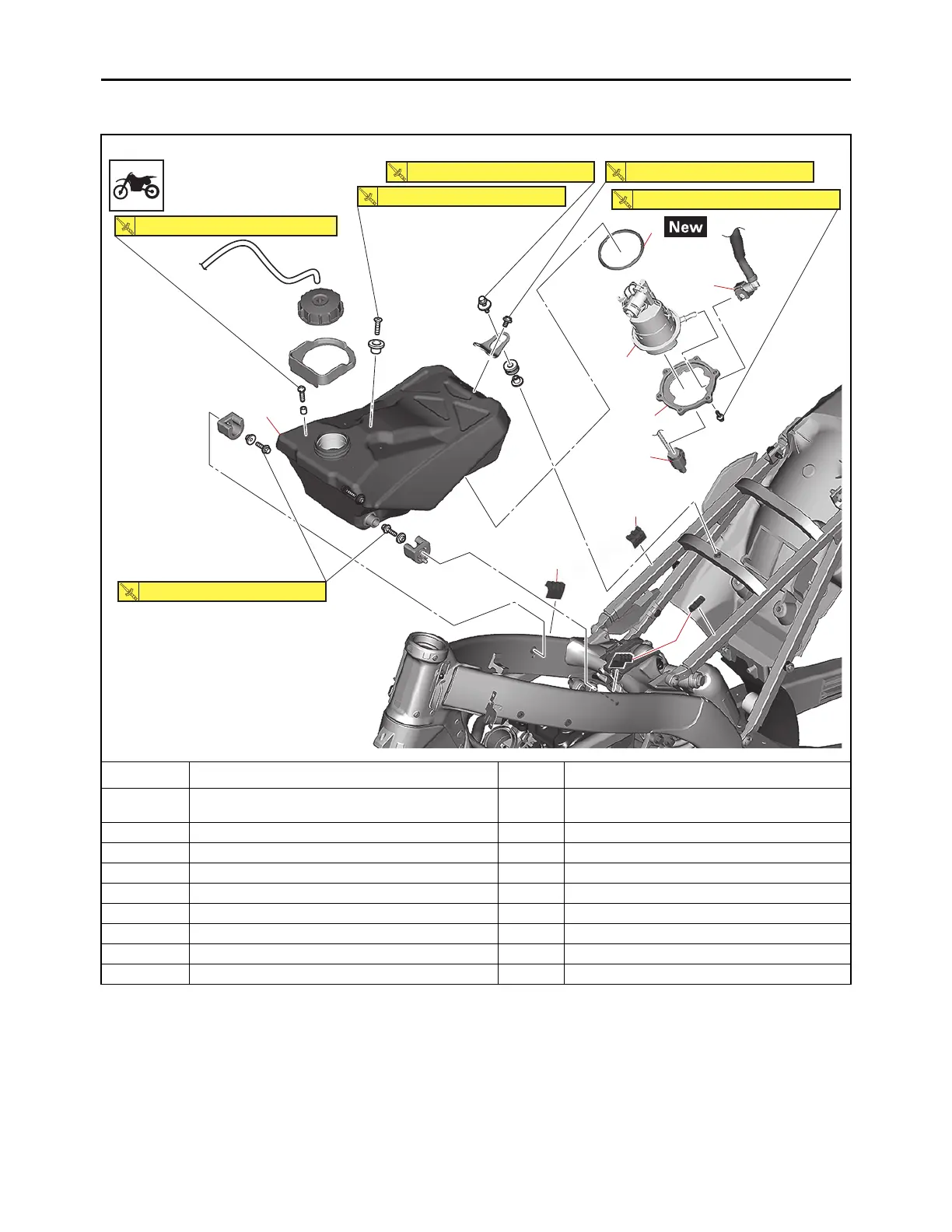 New