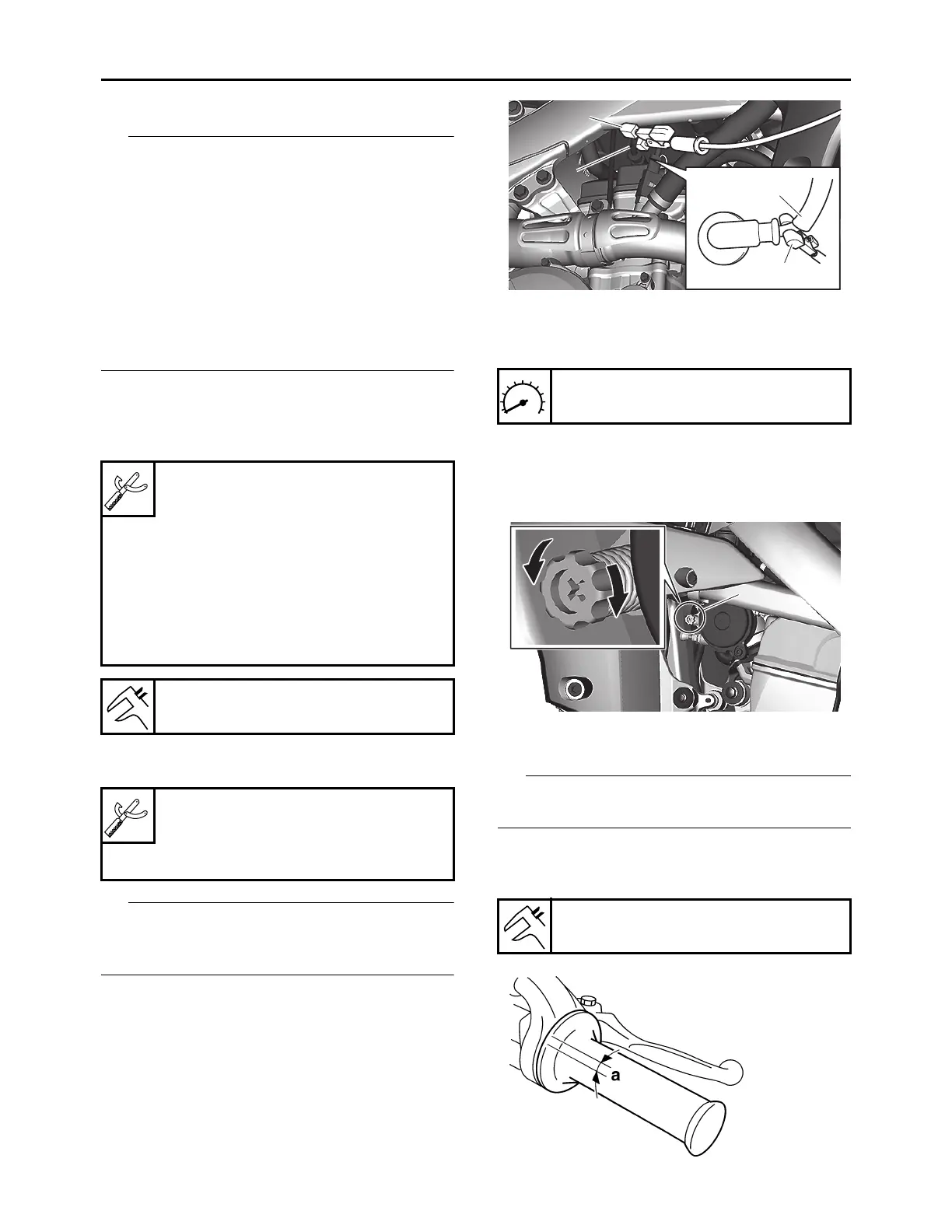 a