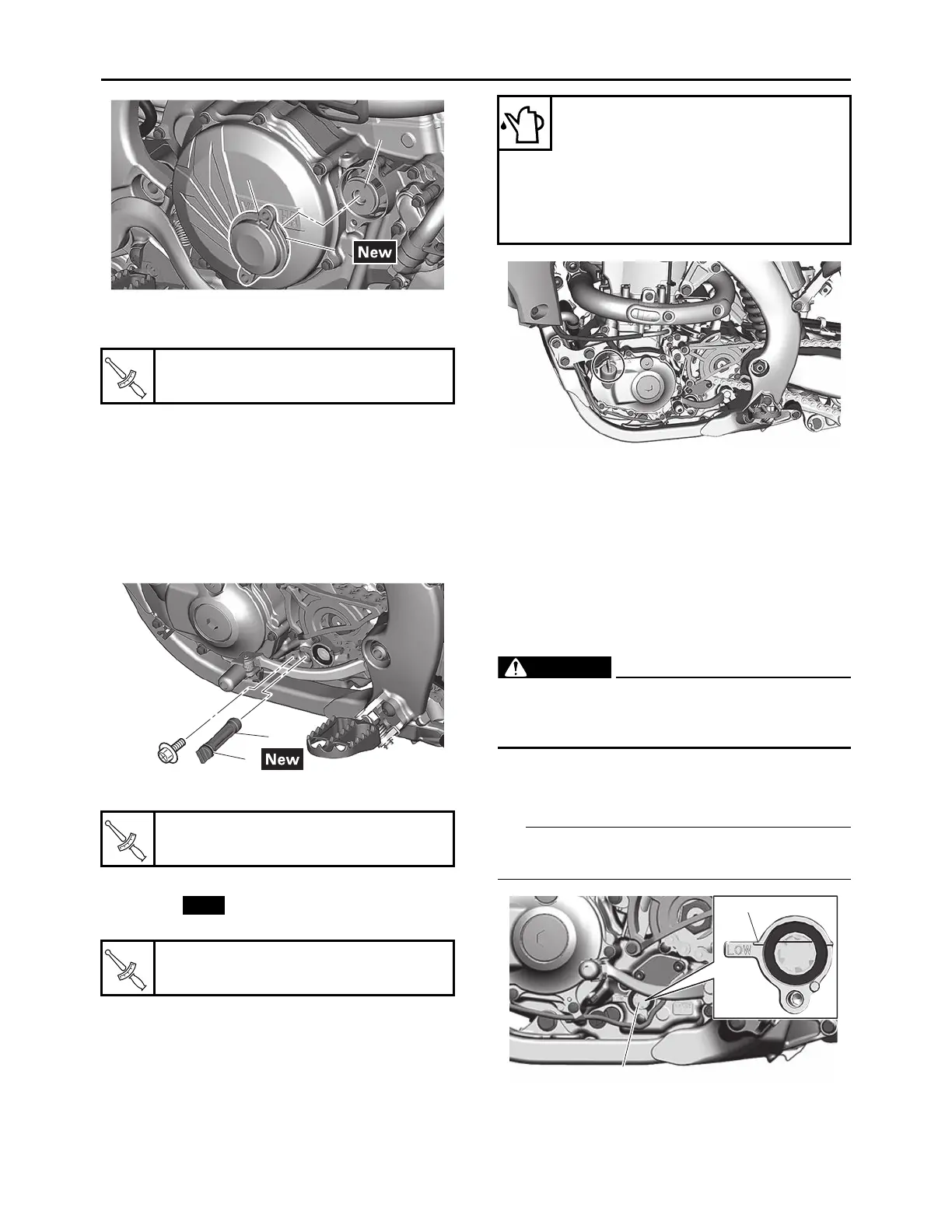 New

New

LOW