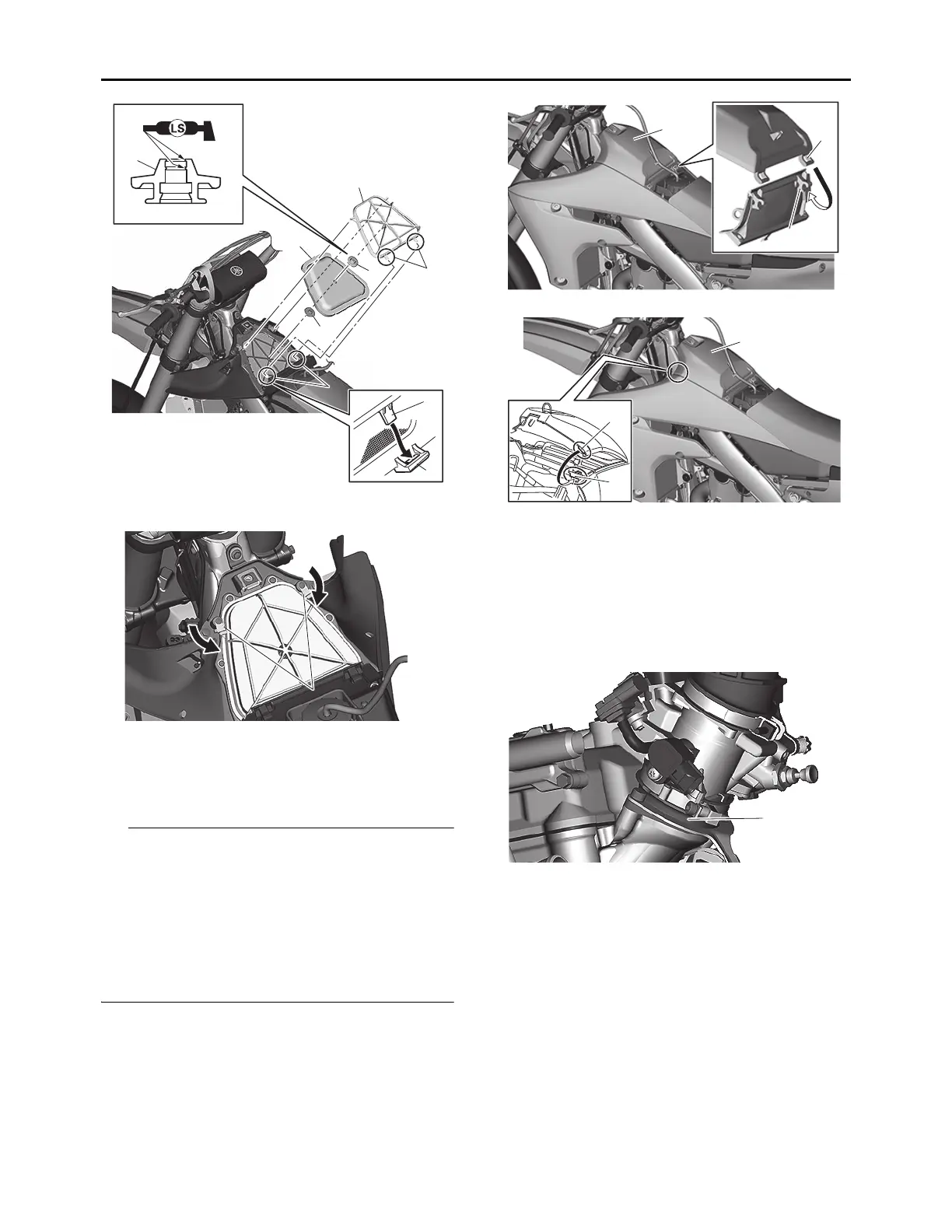 LS