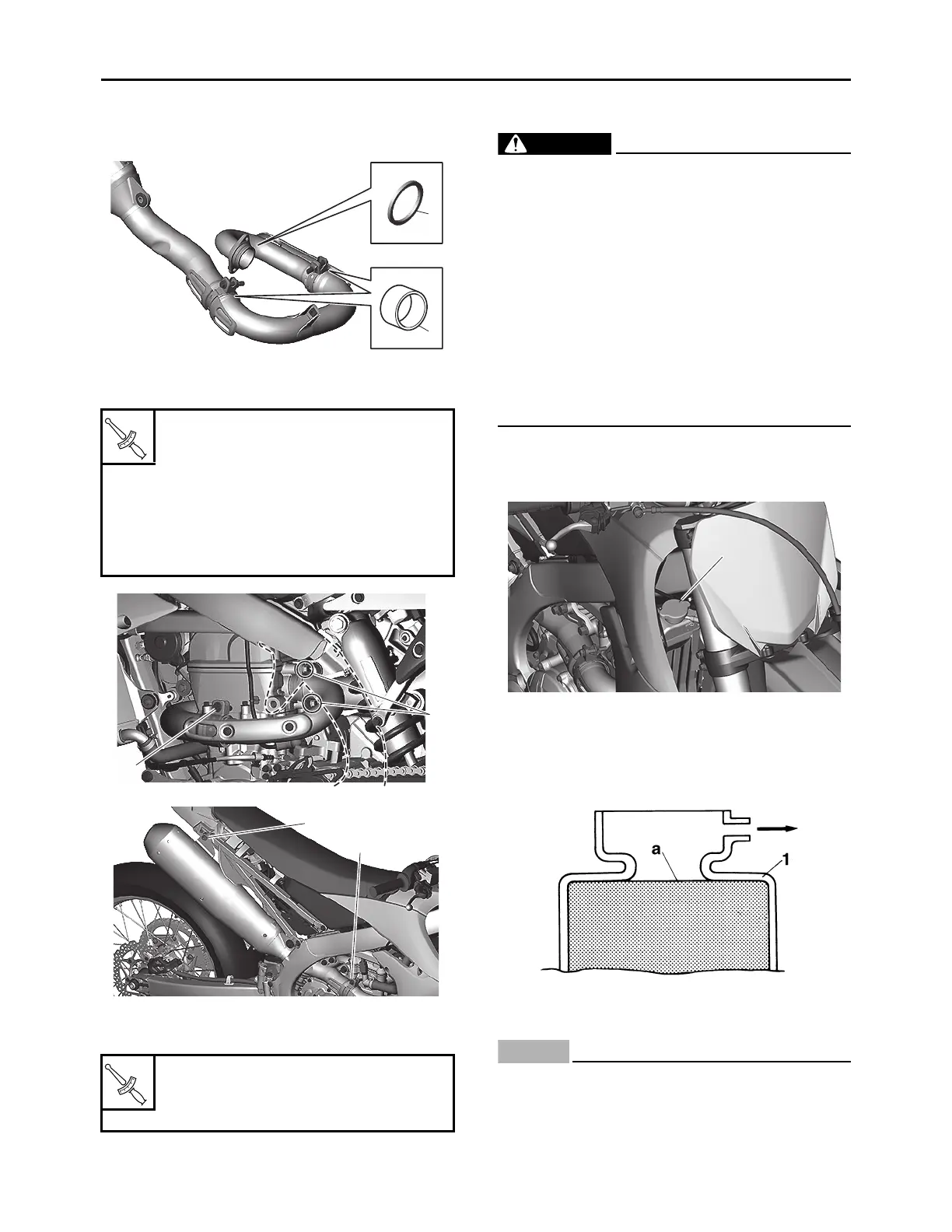 a

1