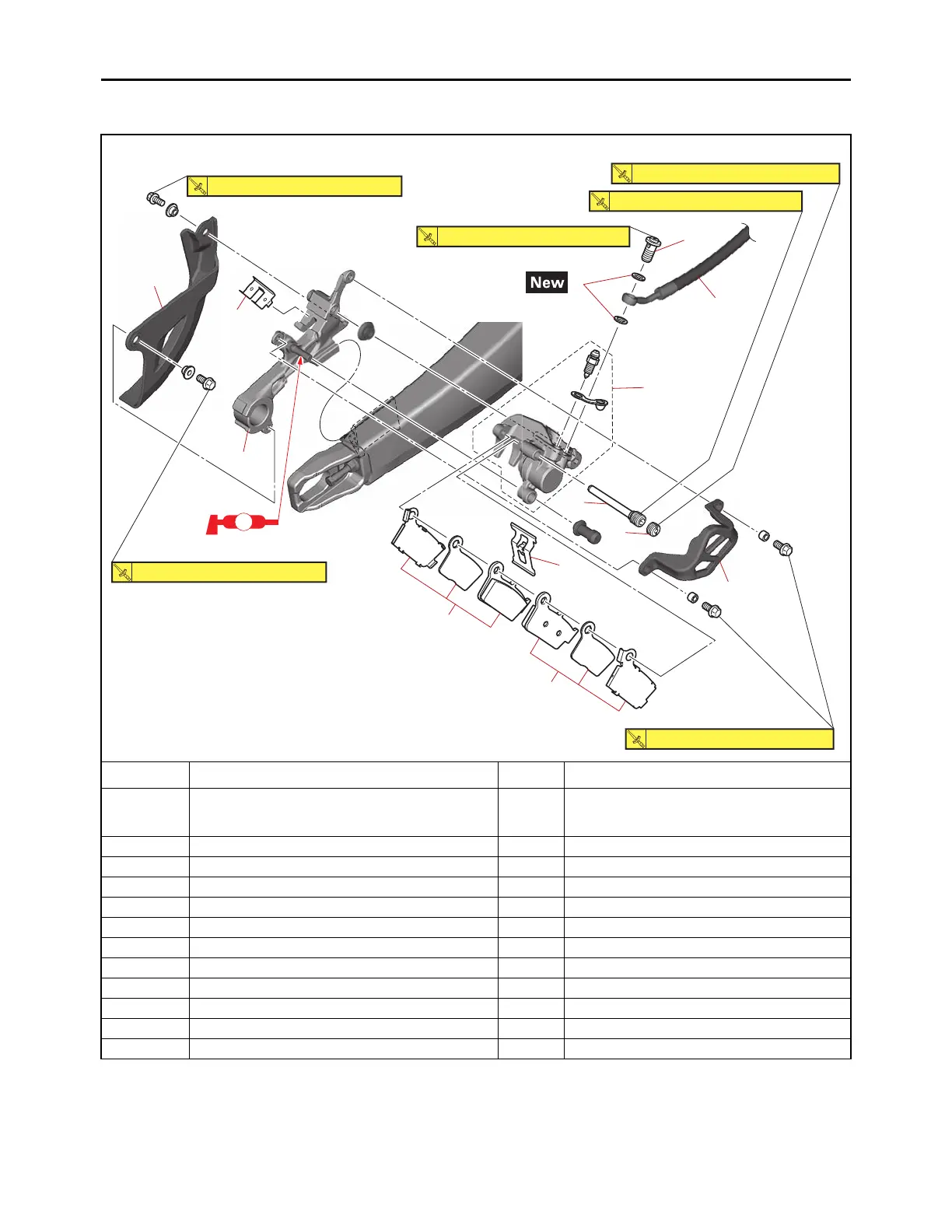 New