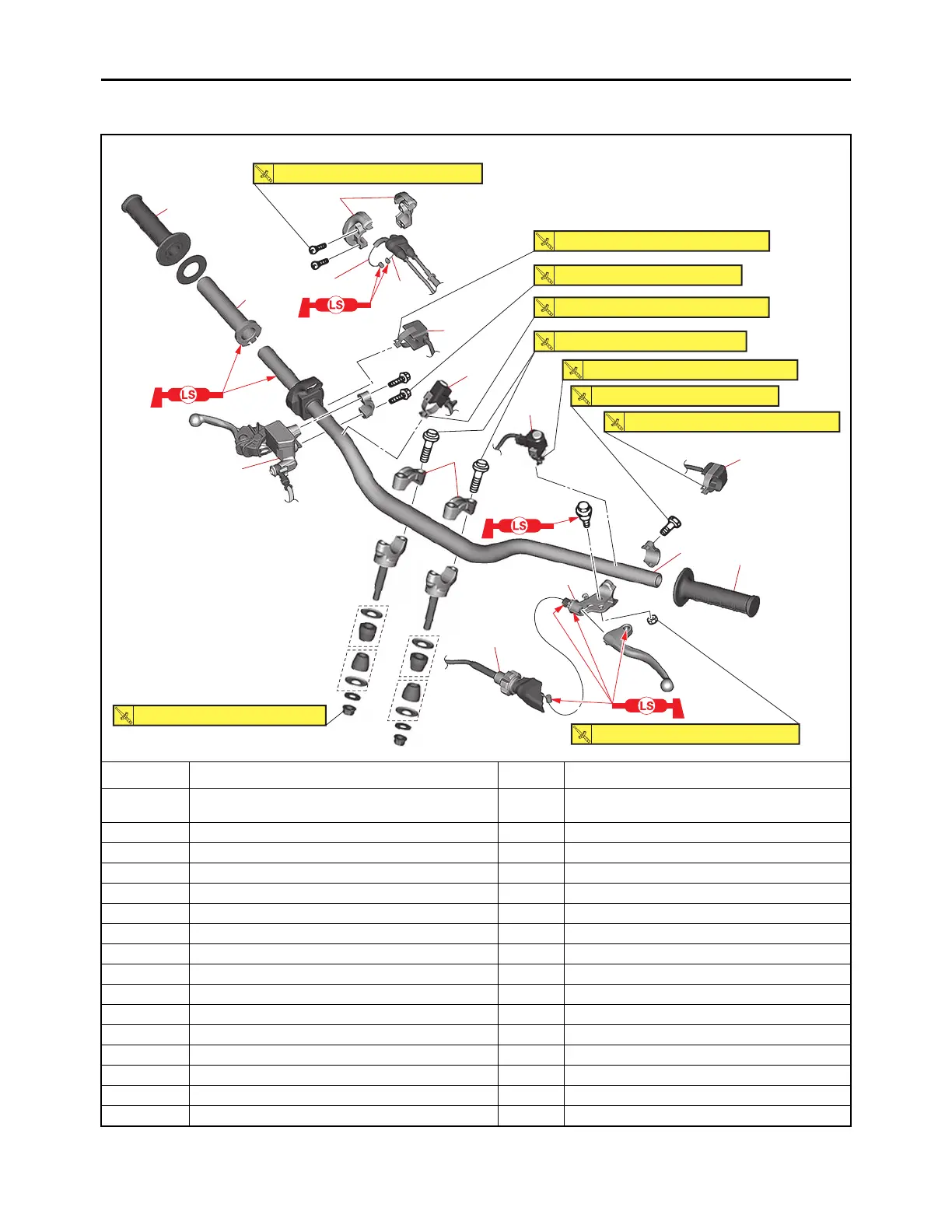 LS

LS

LS

LS