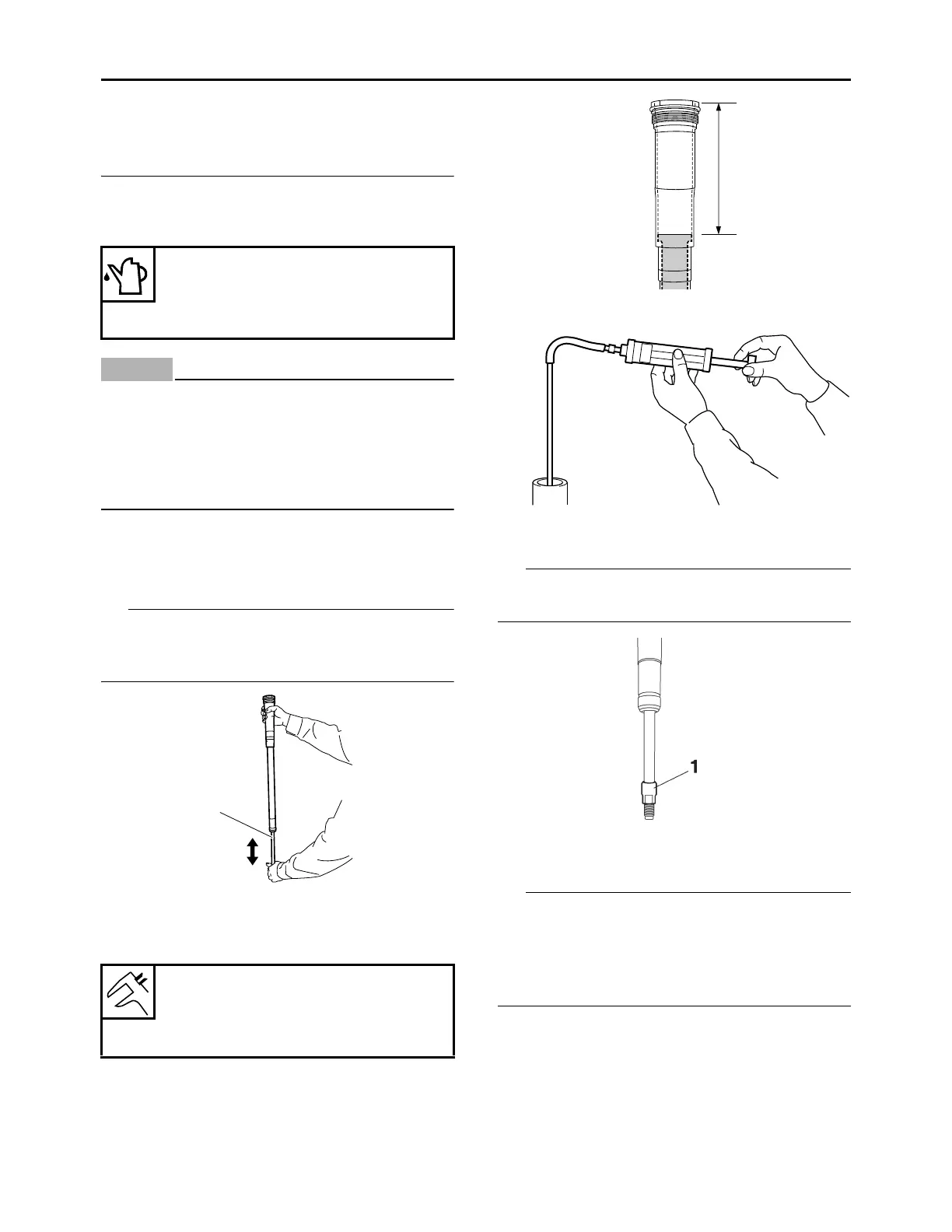 1