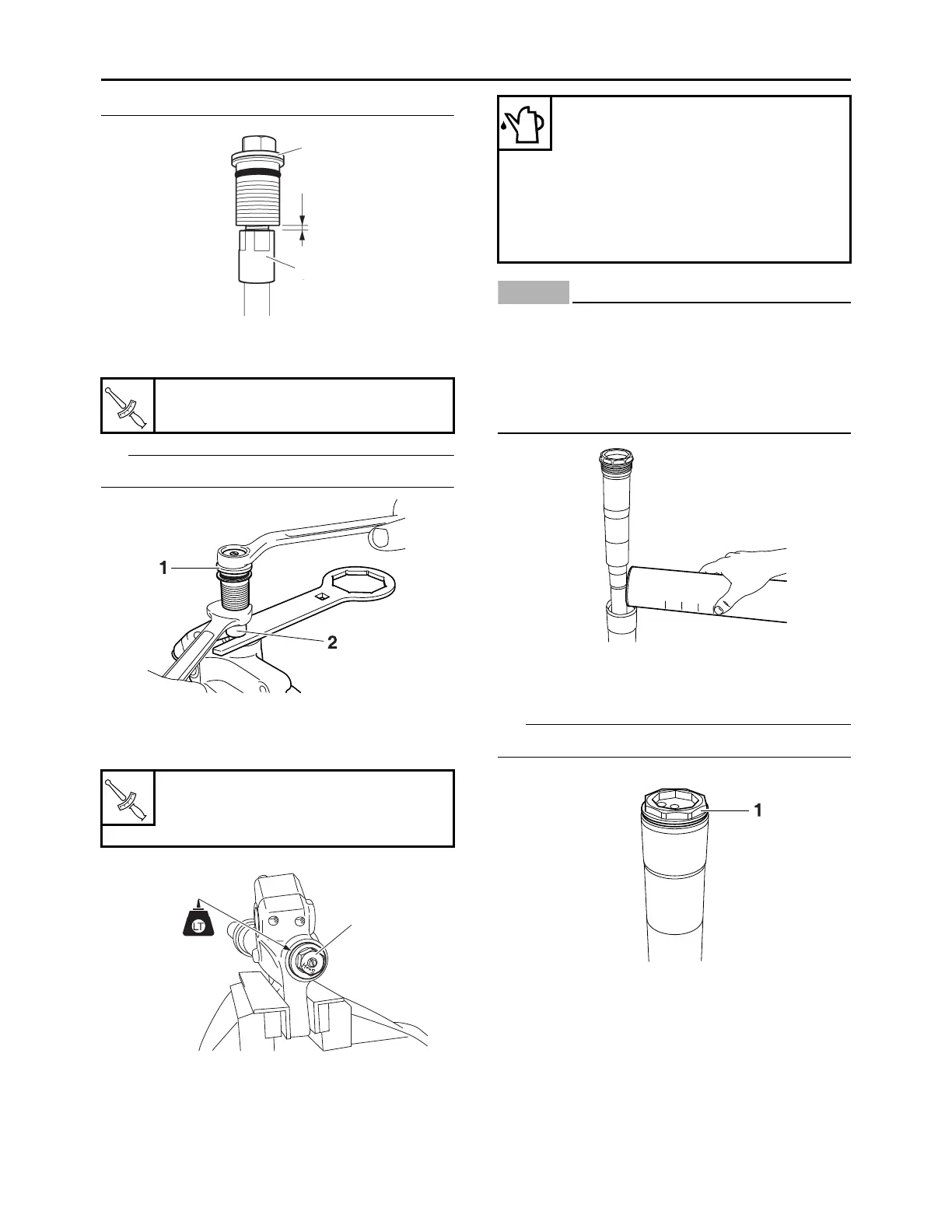 1

2

LT

1