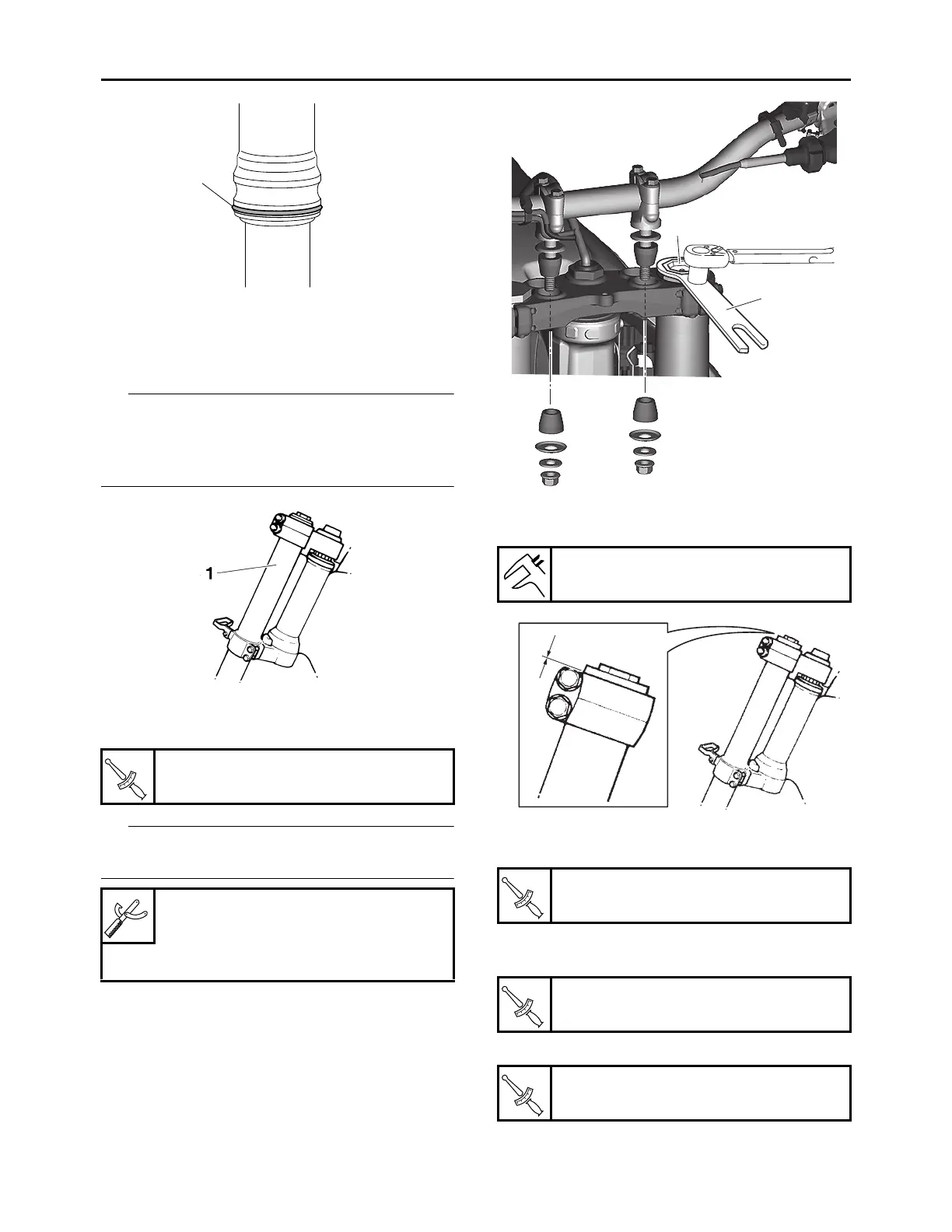 1