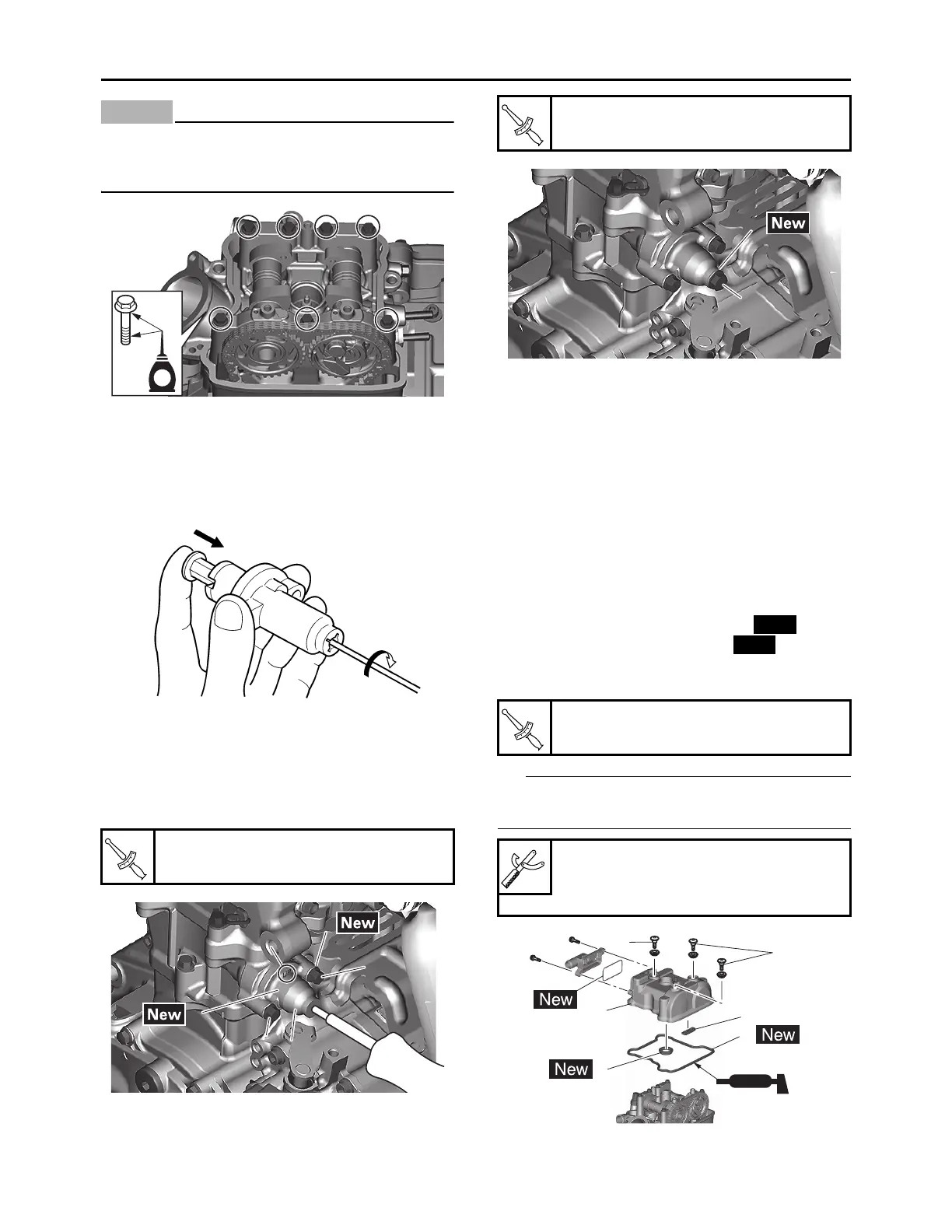 New

New

New

New

New

New