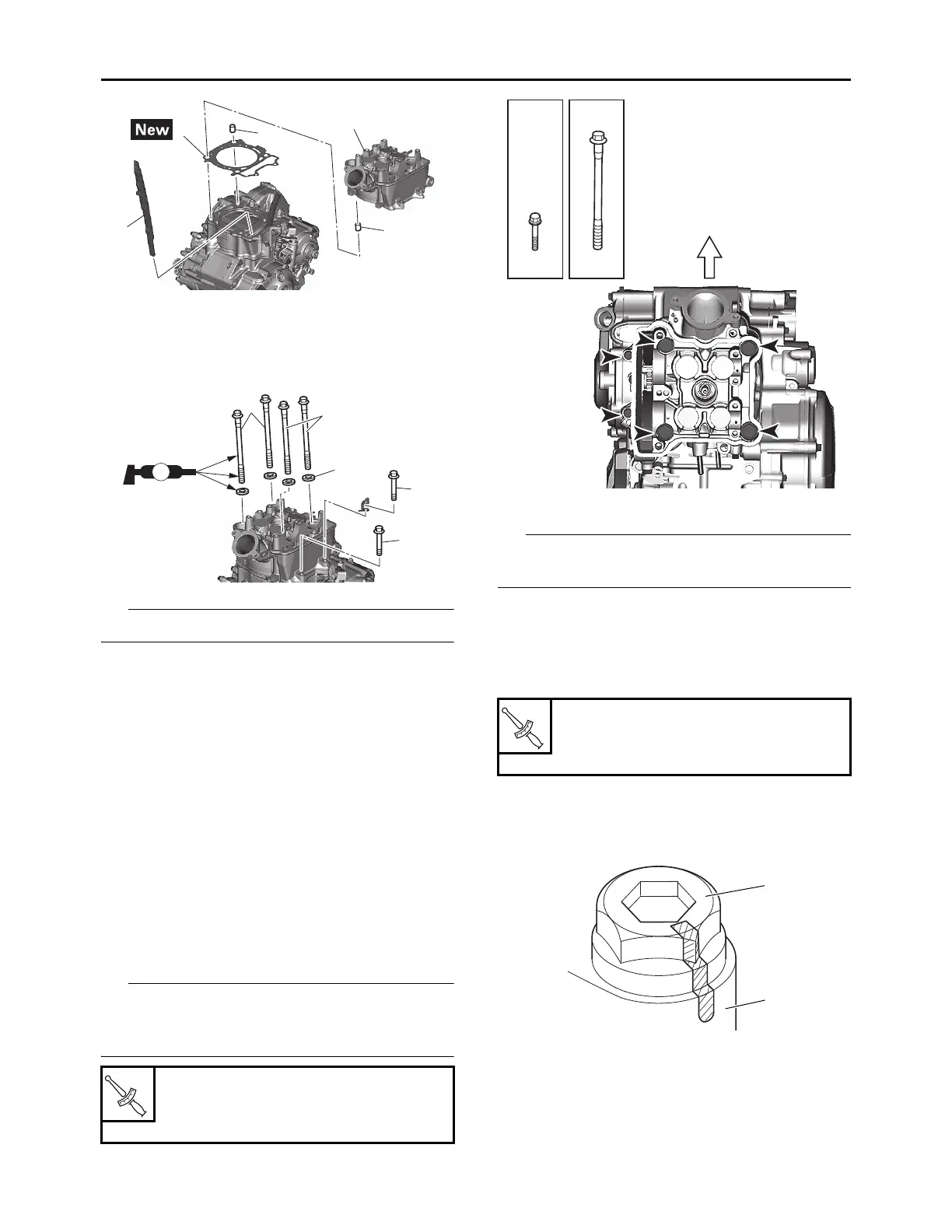 New