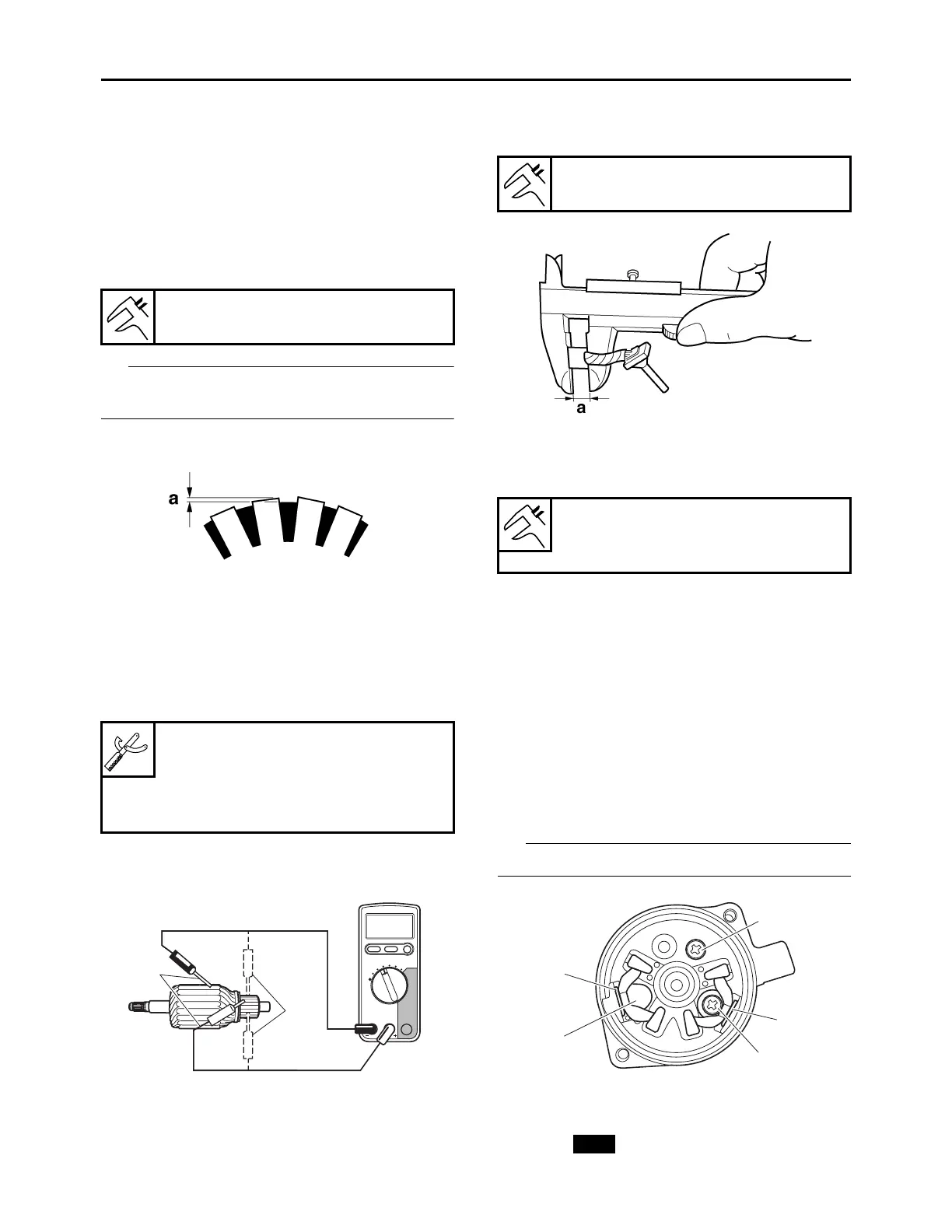 a

a