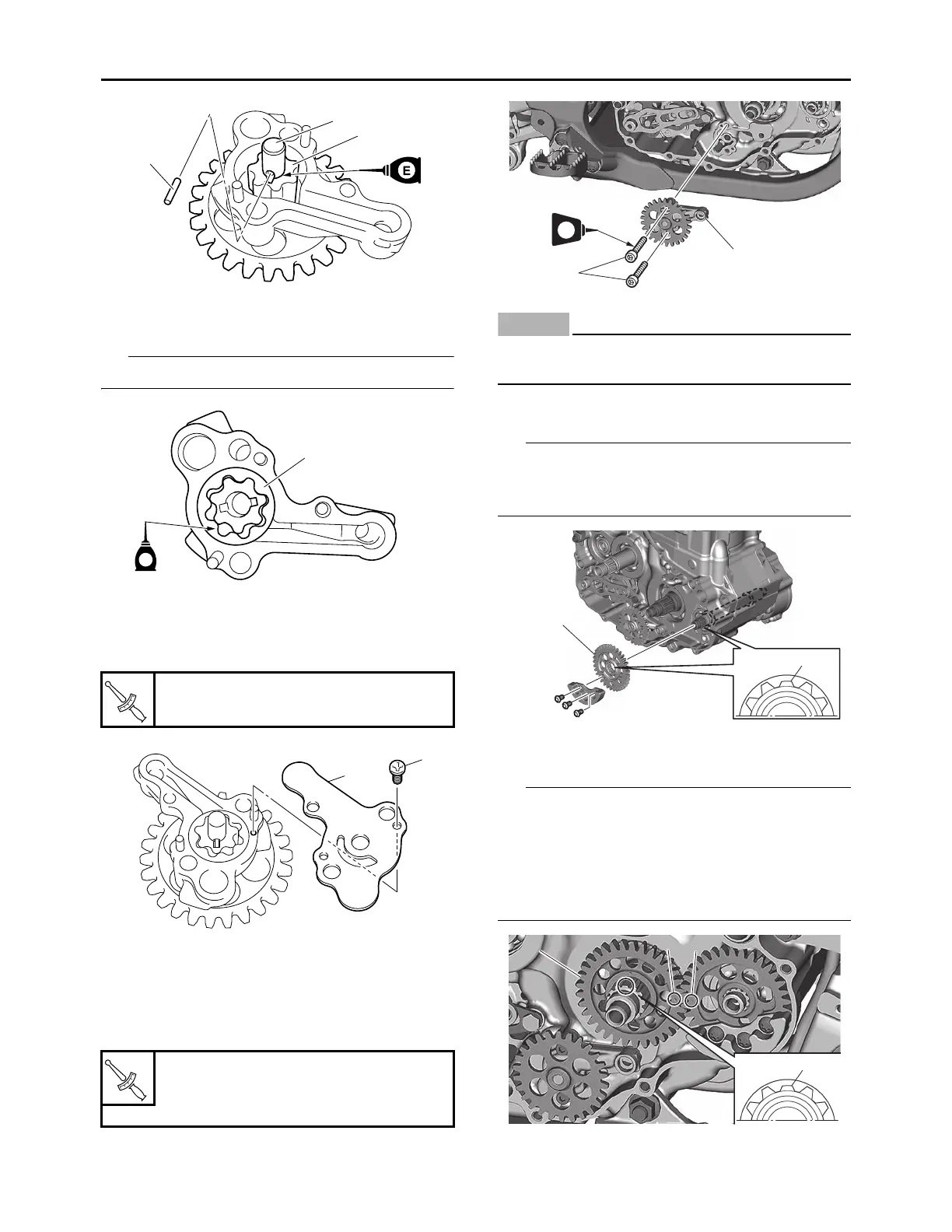 E