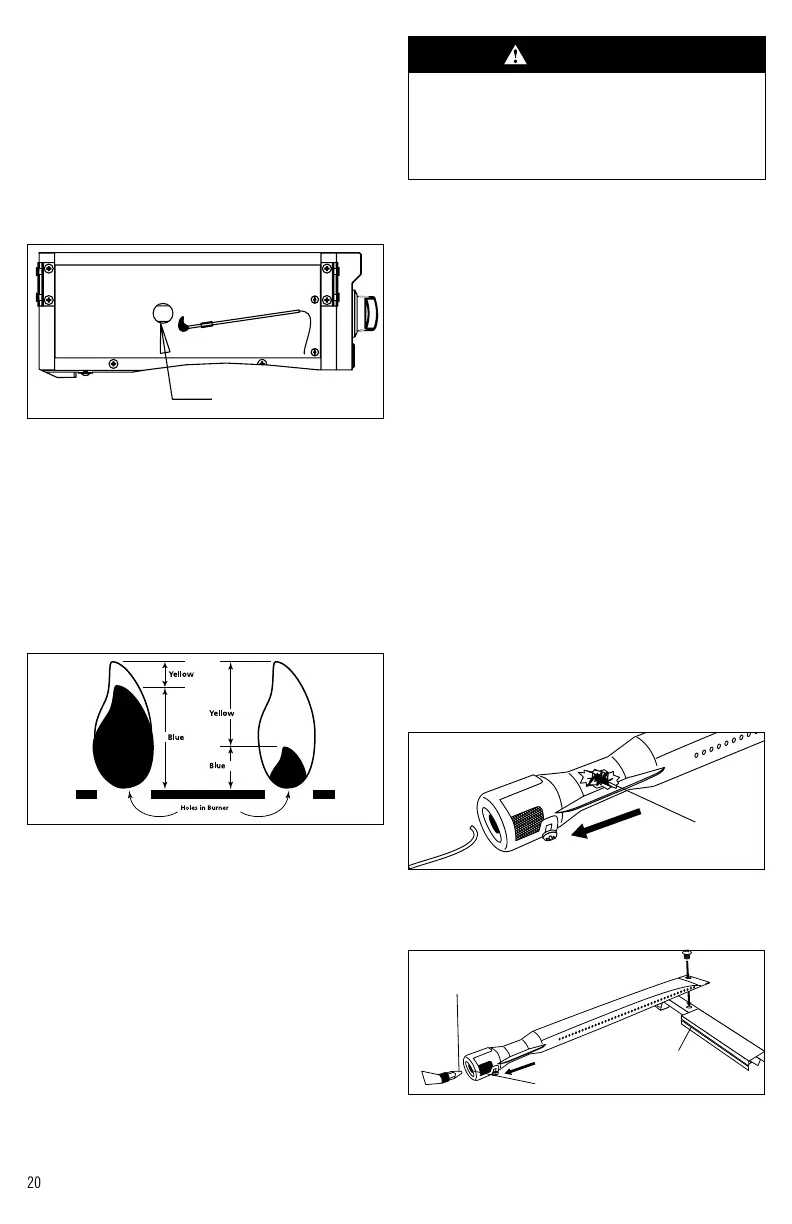 Yellow

Blue

Yellow

Blue

Holes in Burner

20