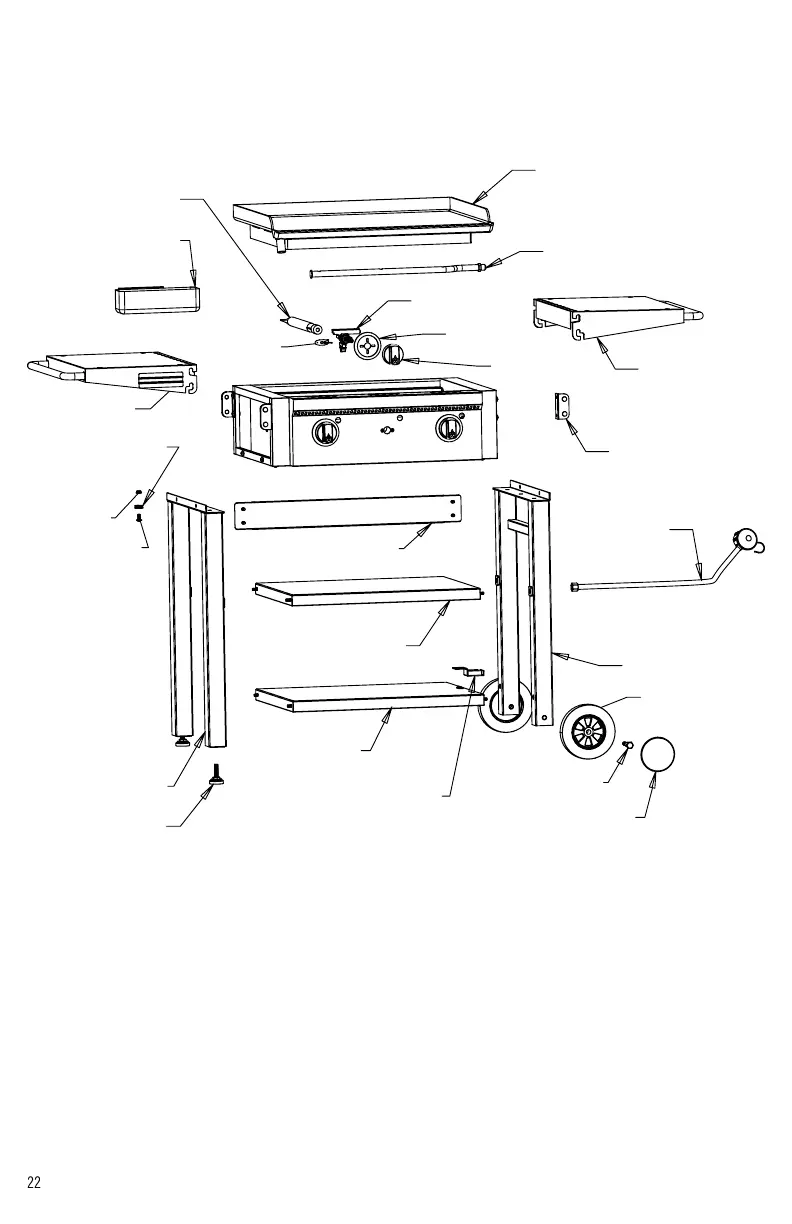 22