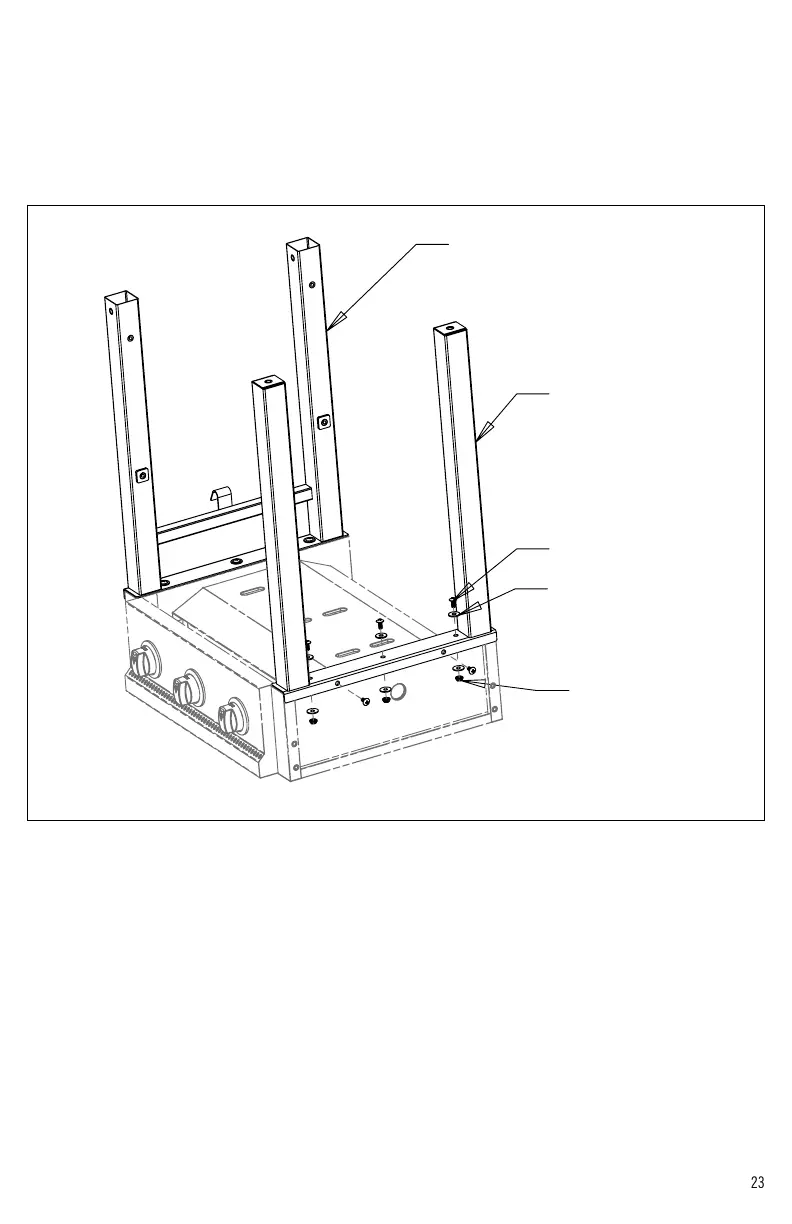 23