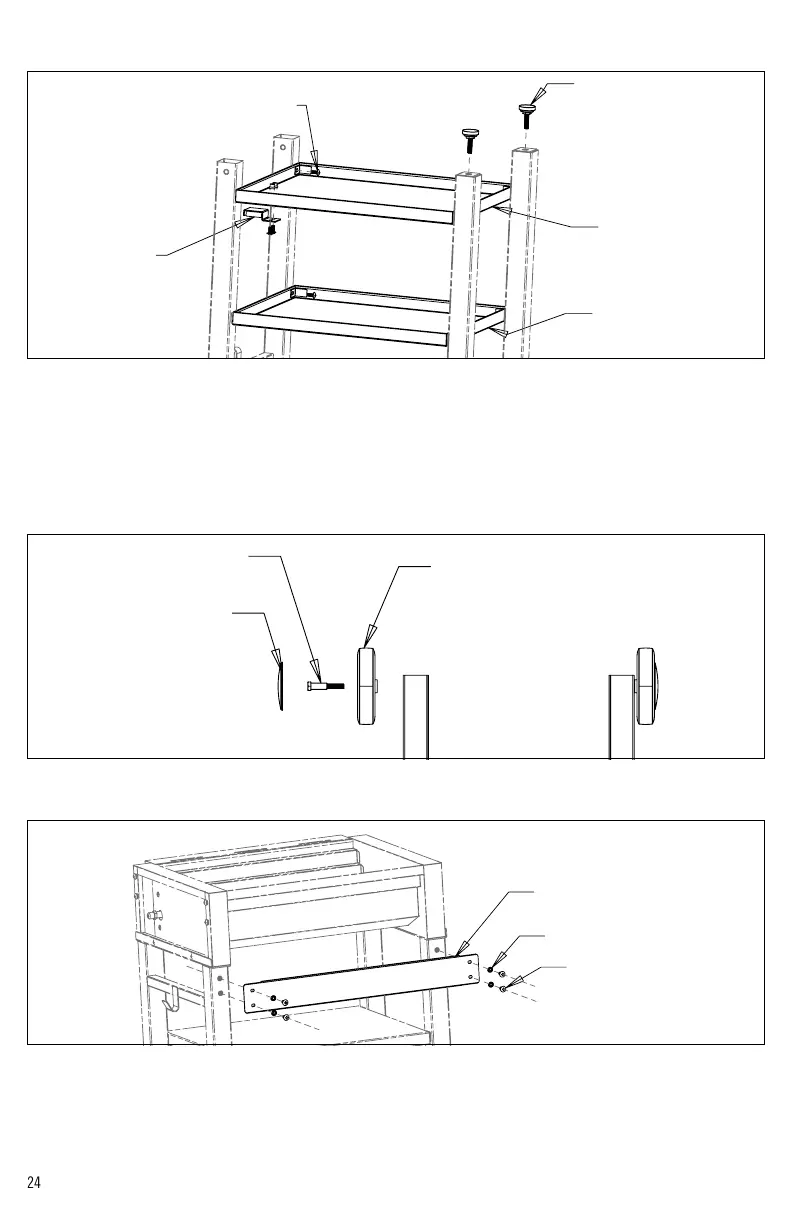 24