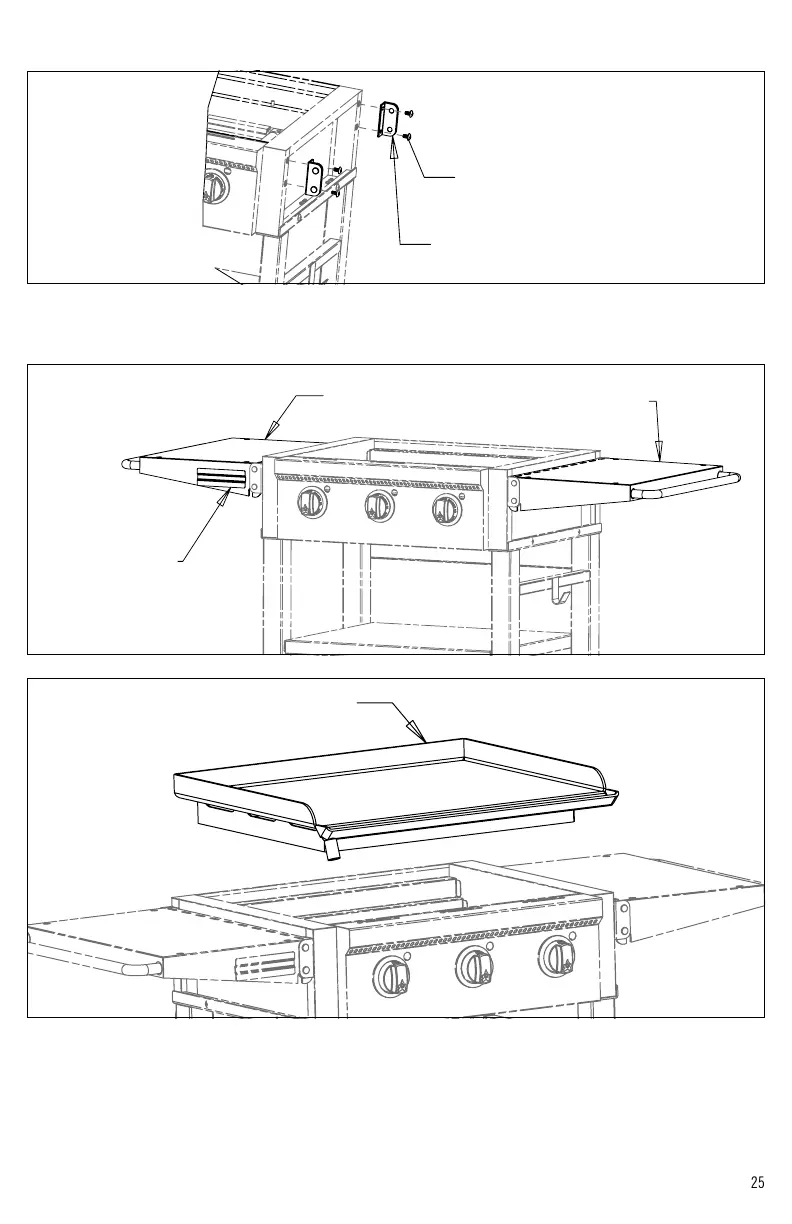 25