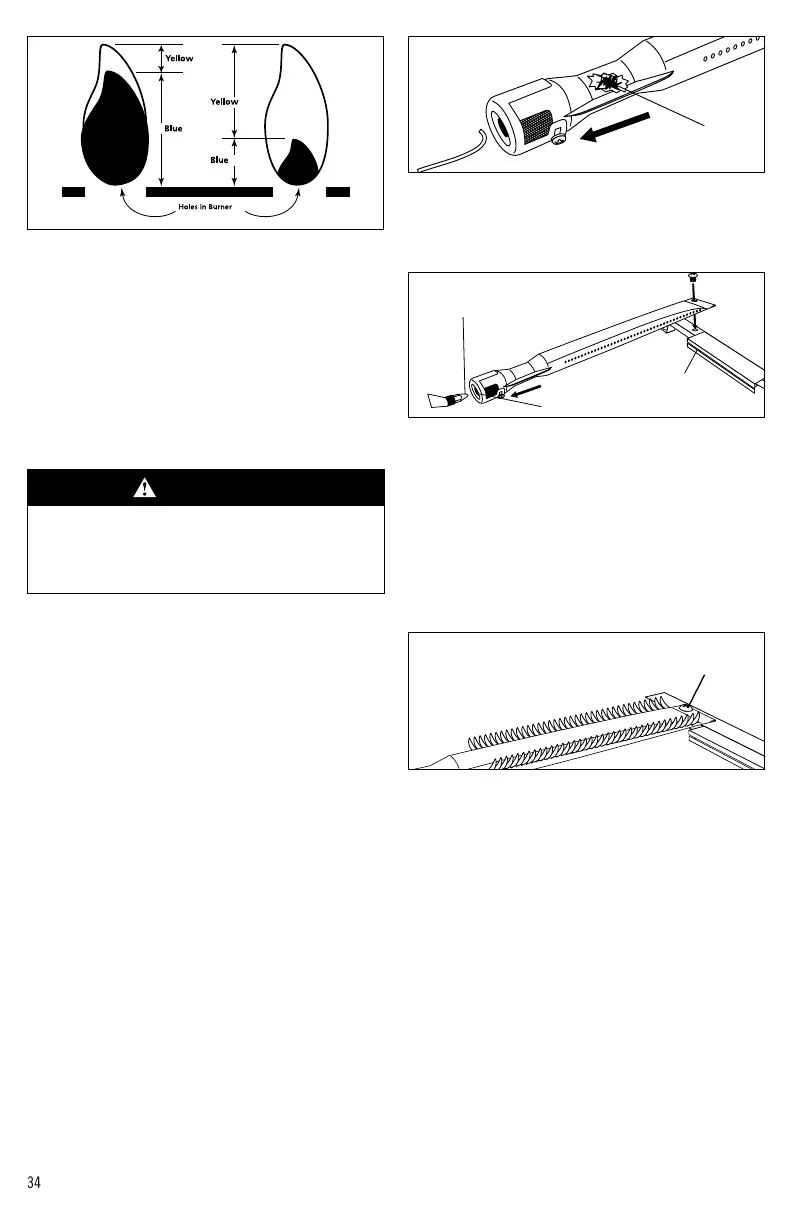 Yellow
Blue
Yellow
Blue
Holes in Burner

34