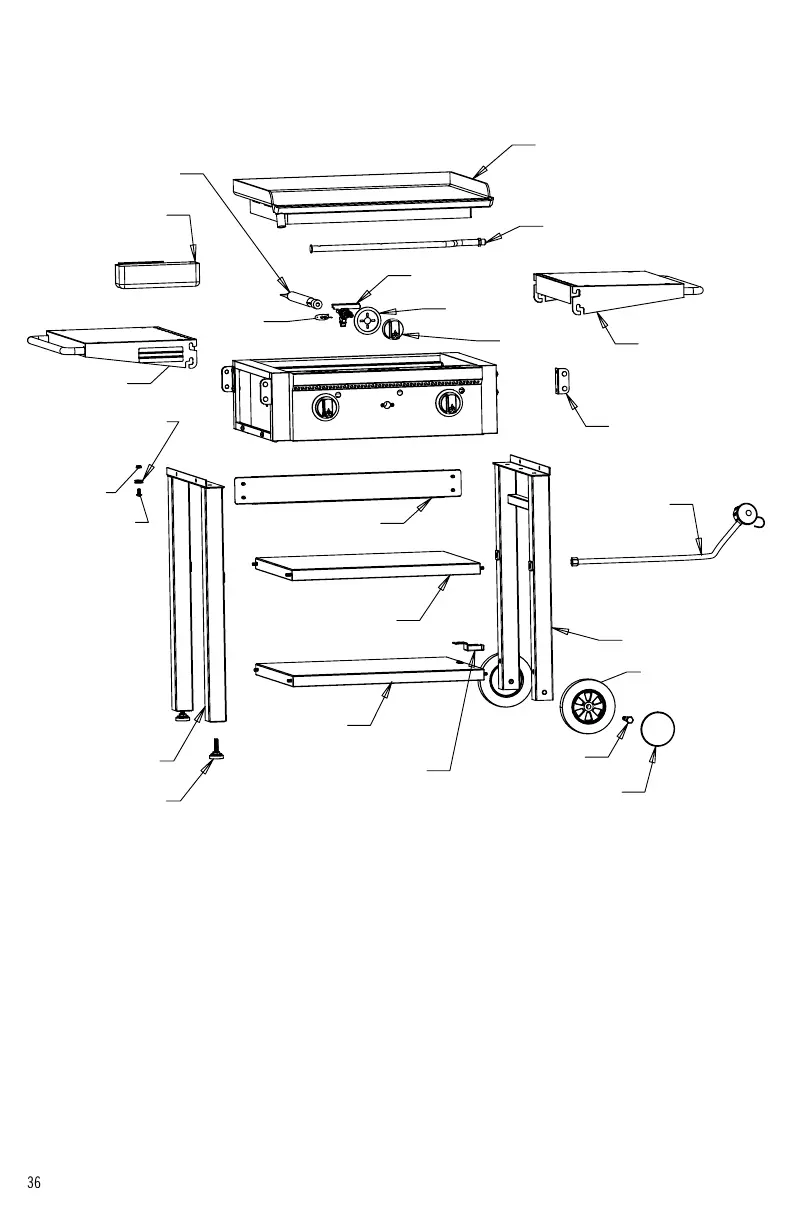 36