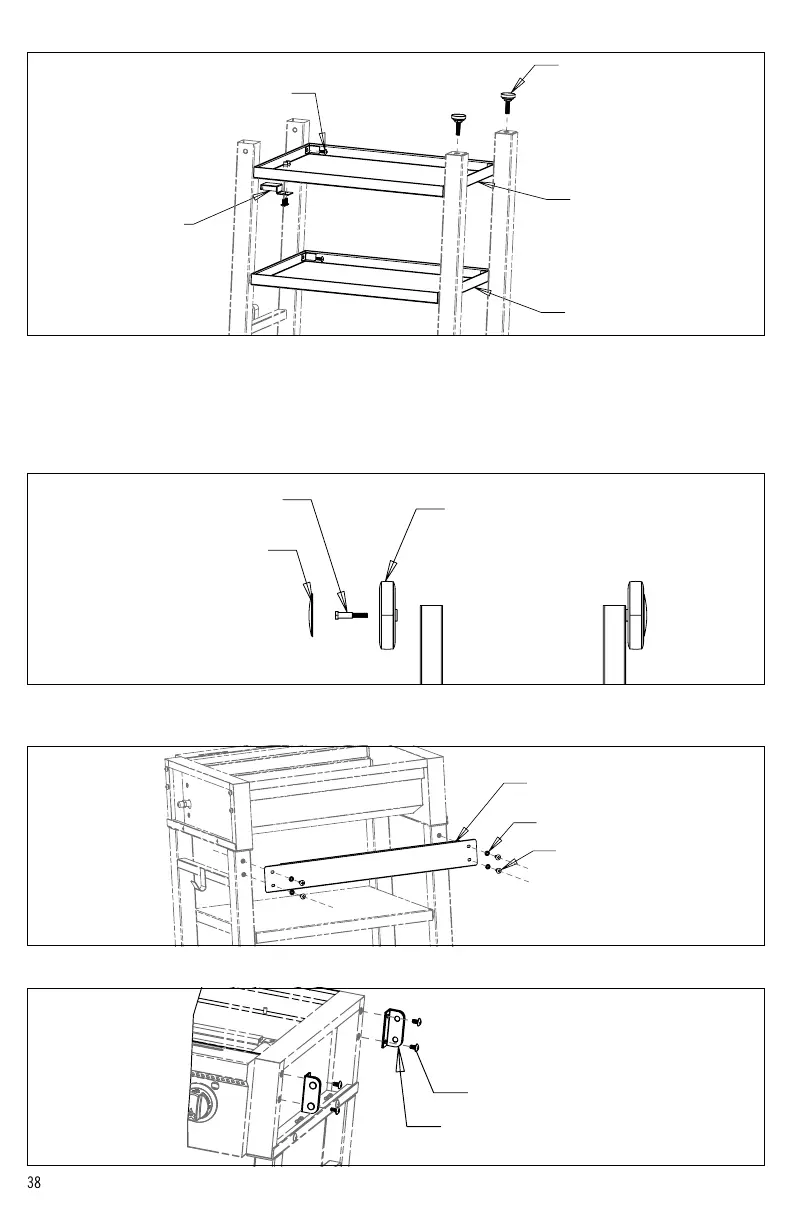 38