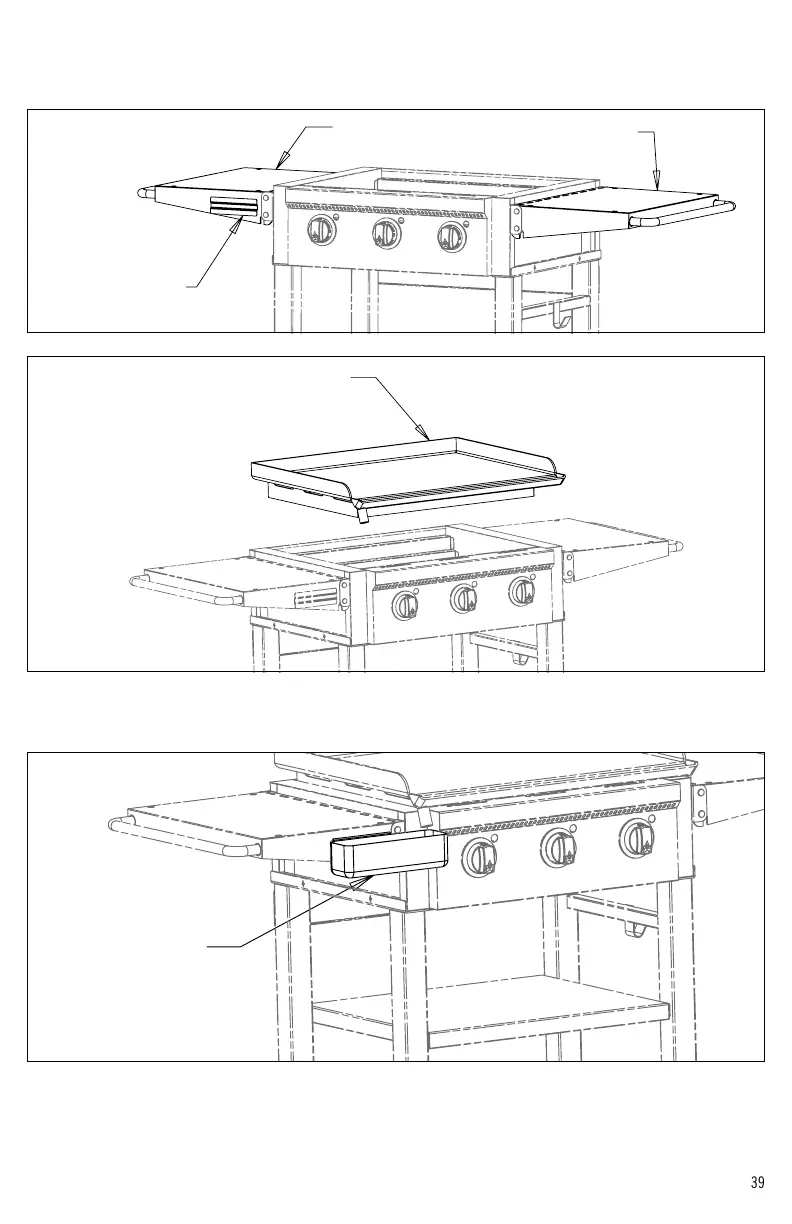 39