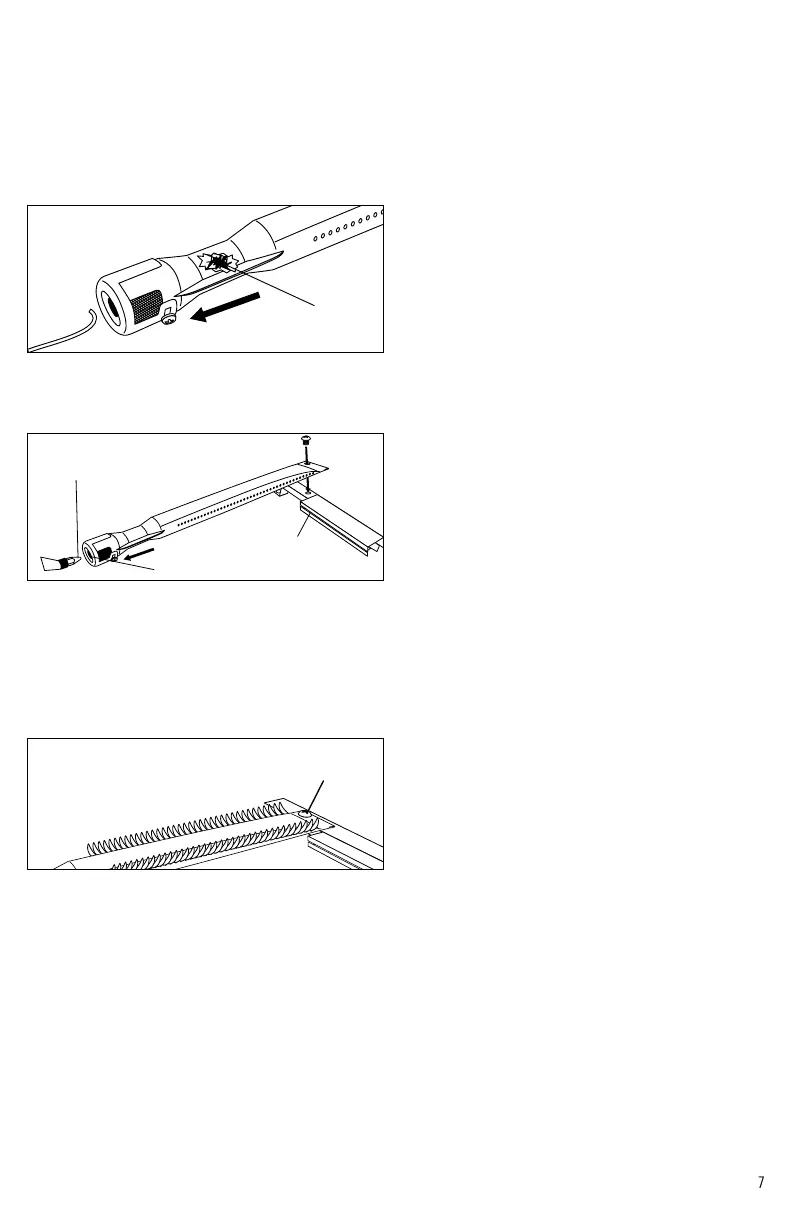 7