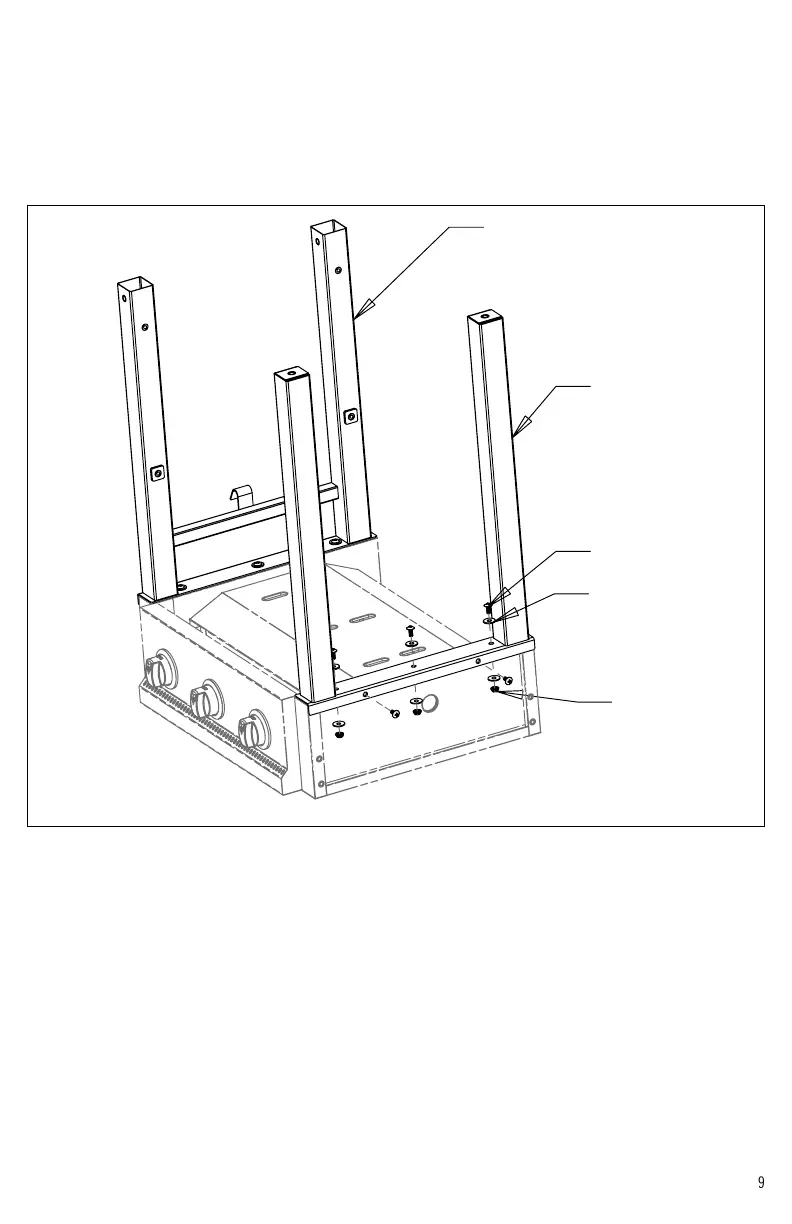 9