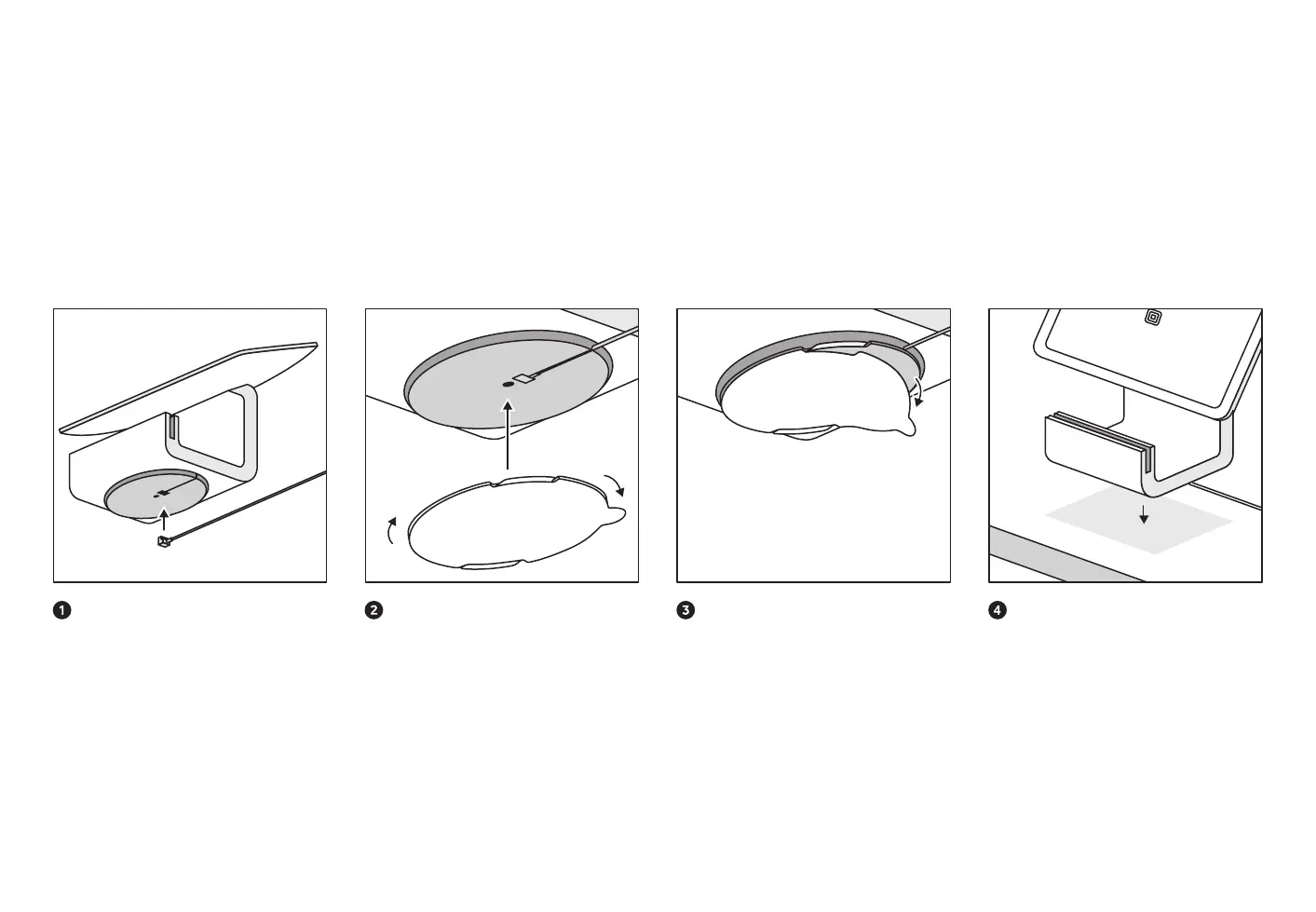 1

2

3

4